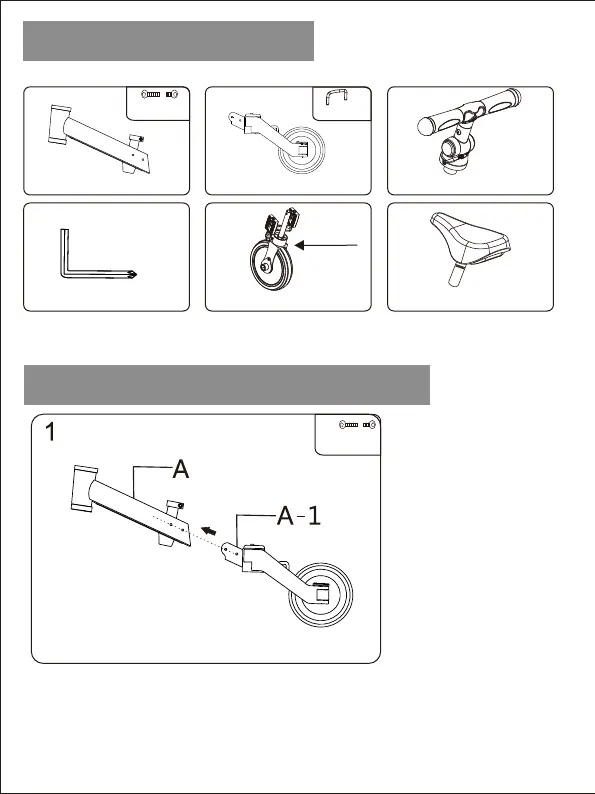 1

A

A-1