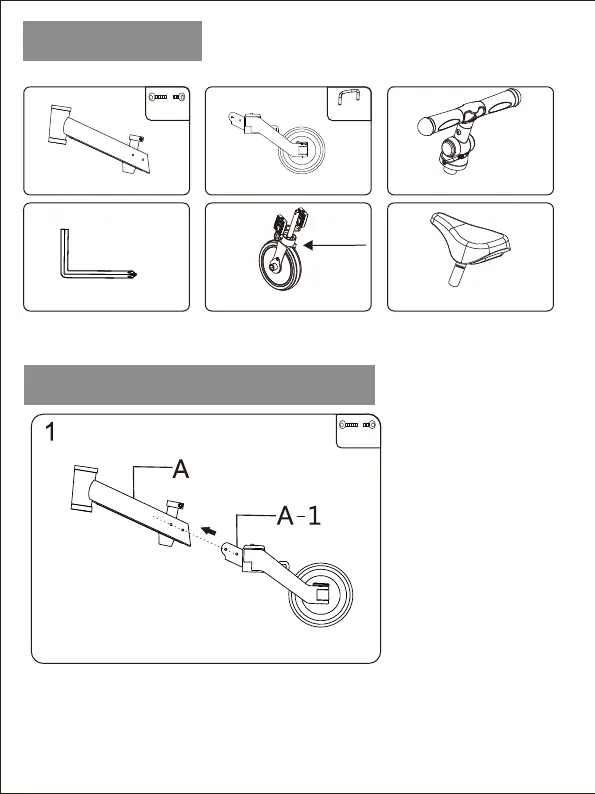 1

A

A-1