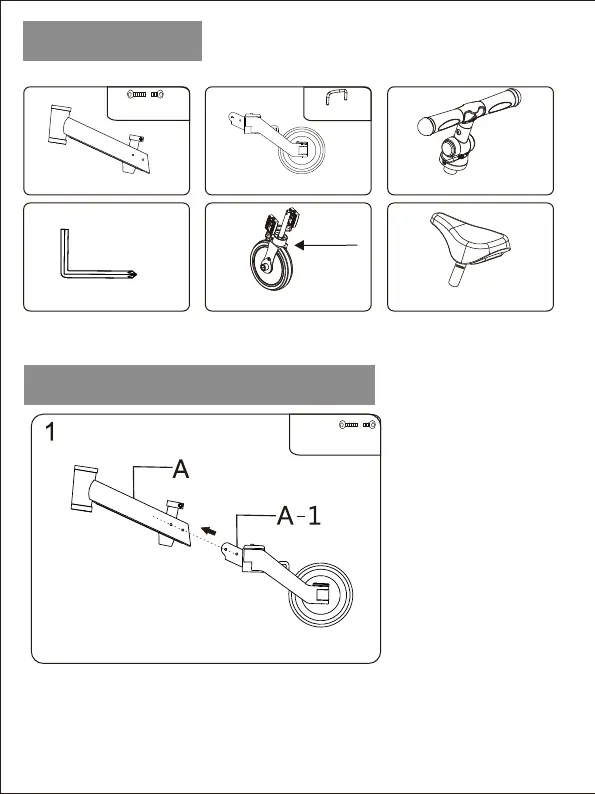 1

A

A-1