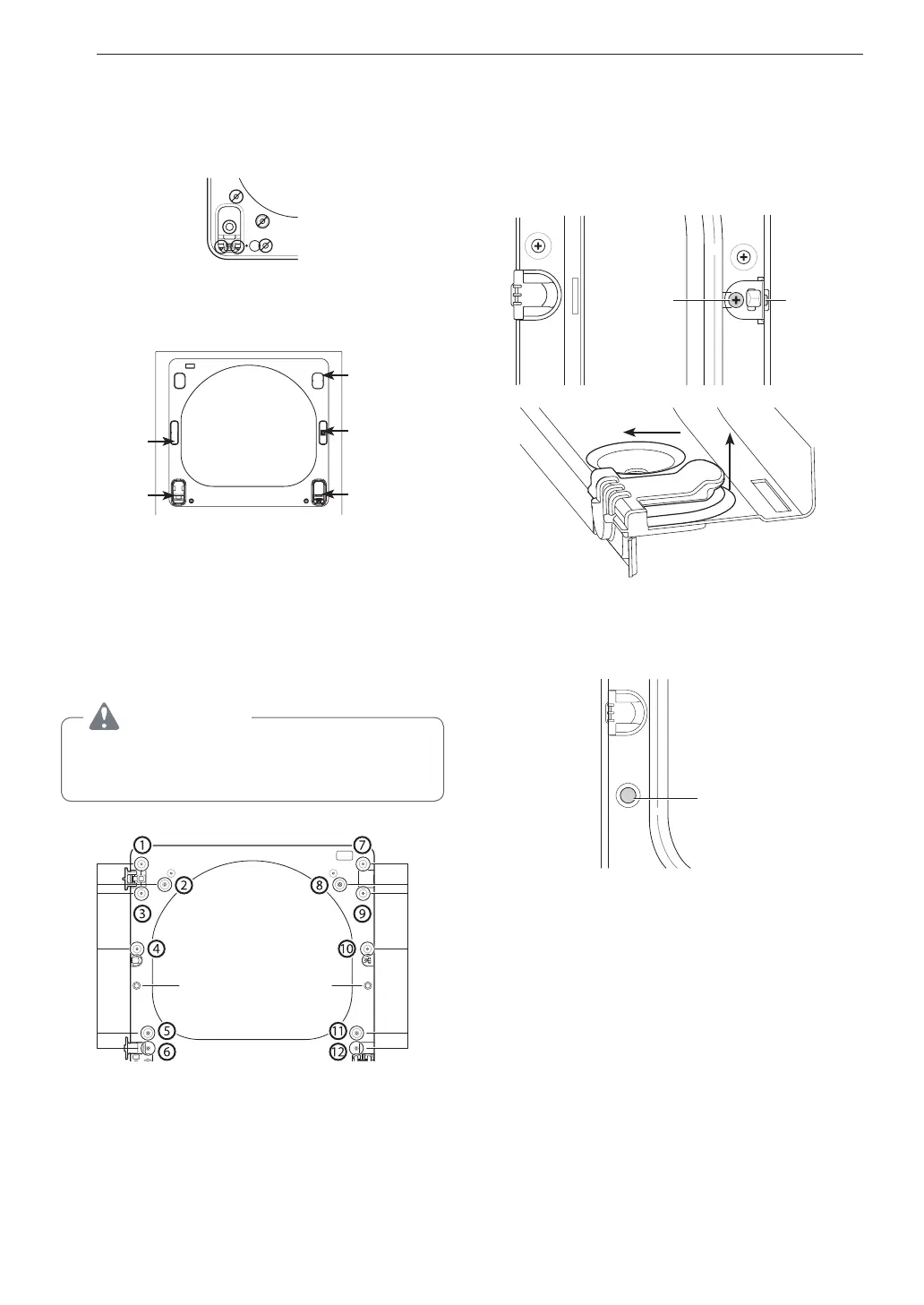 1

7

2

8

3

9

4

10

5

11

6

12