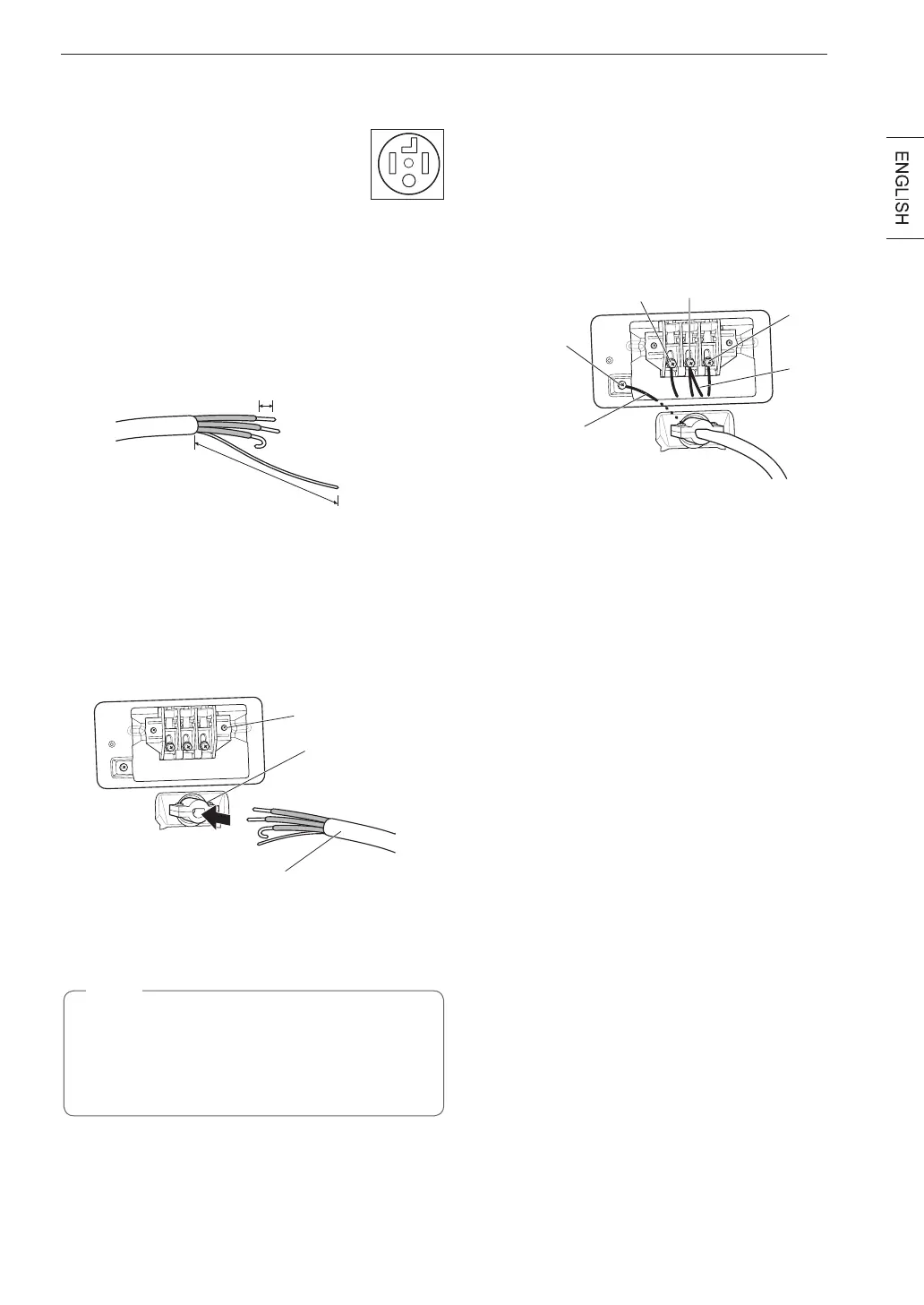 ENGLISH