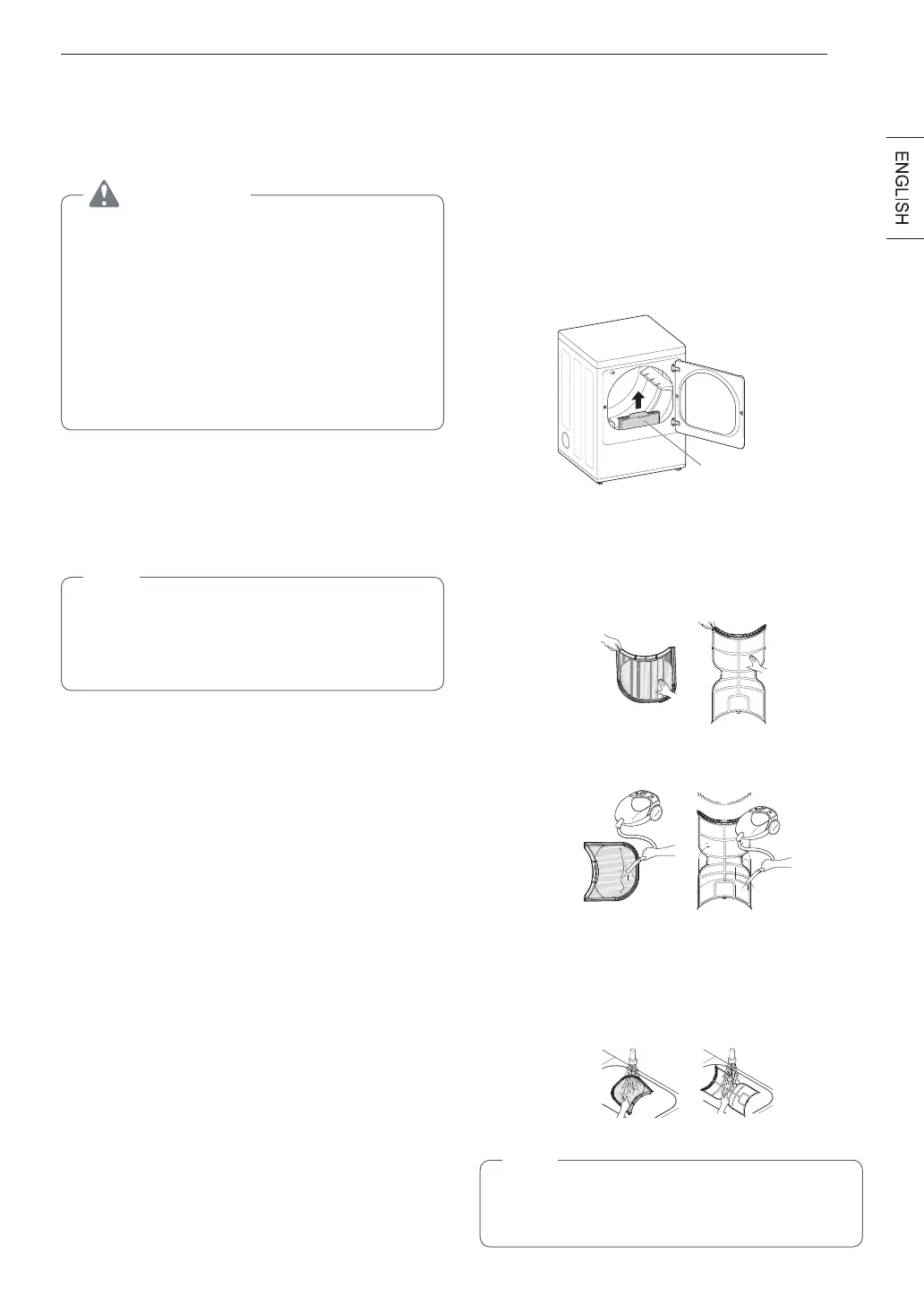 ENGLISH