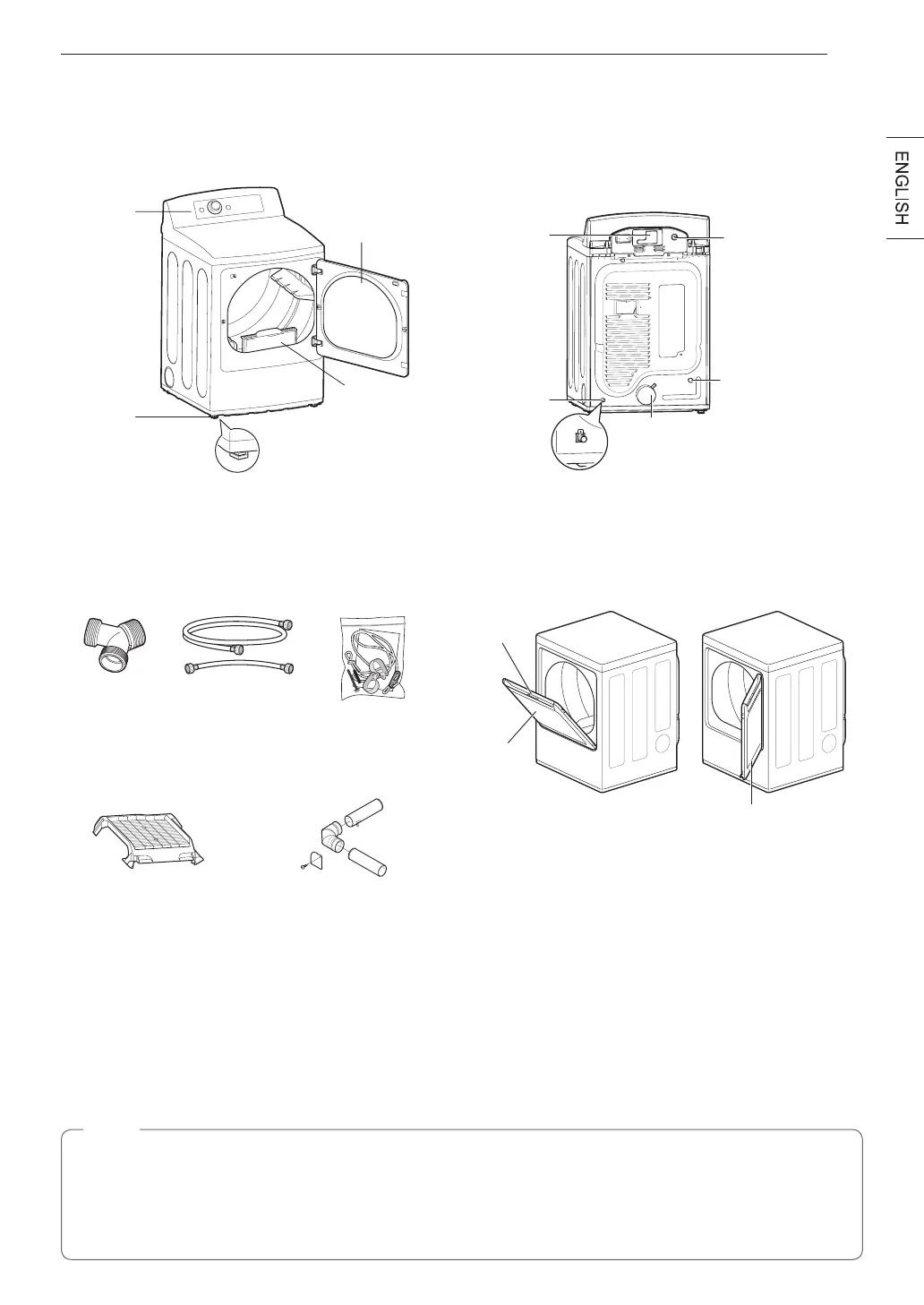 ENGLISH