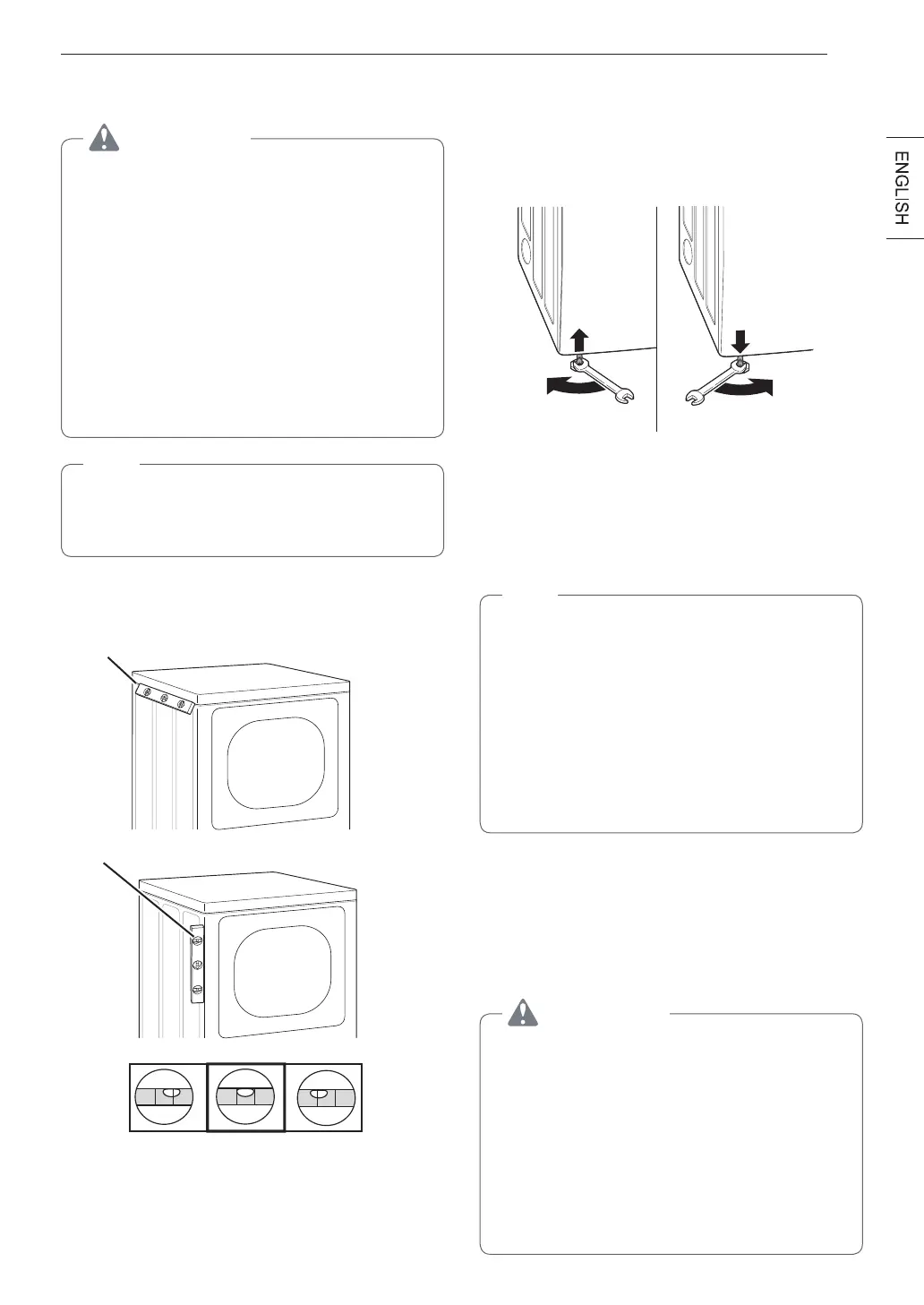 ENGLISH