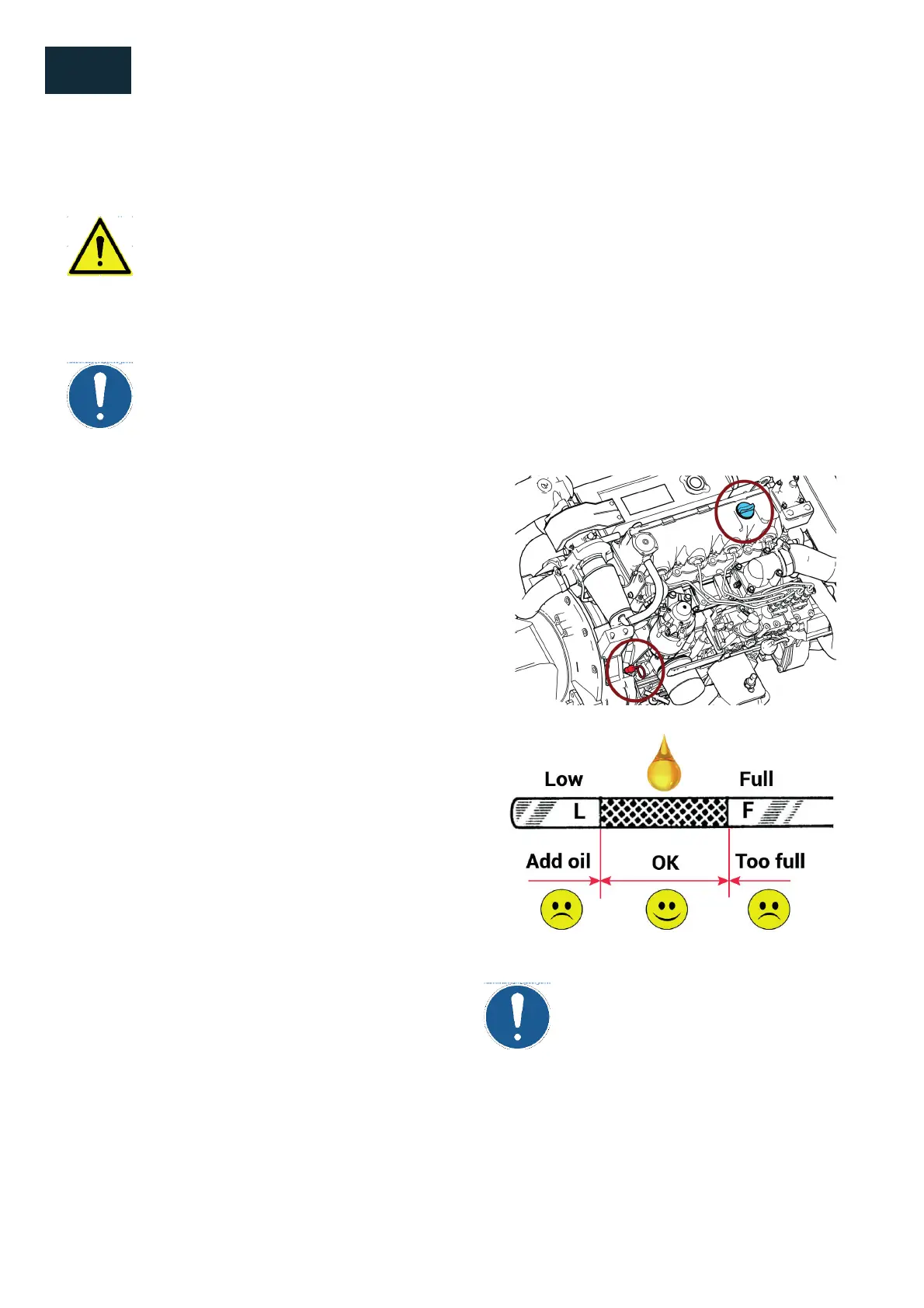 Low

Full

L

F

Add oil

OK

Too full