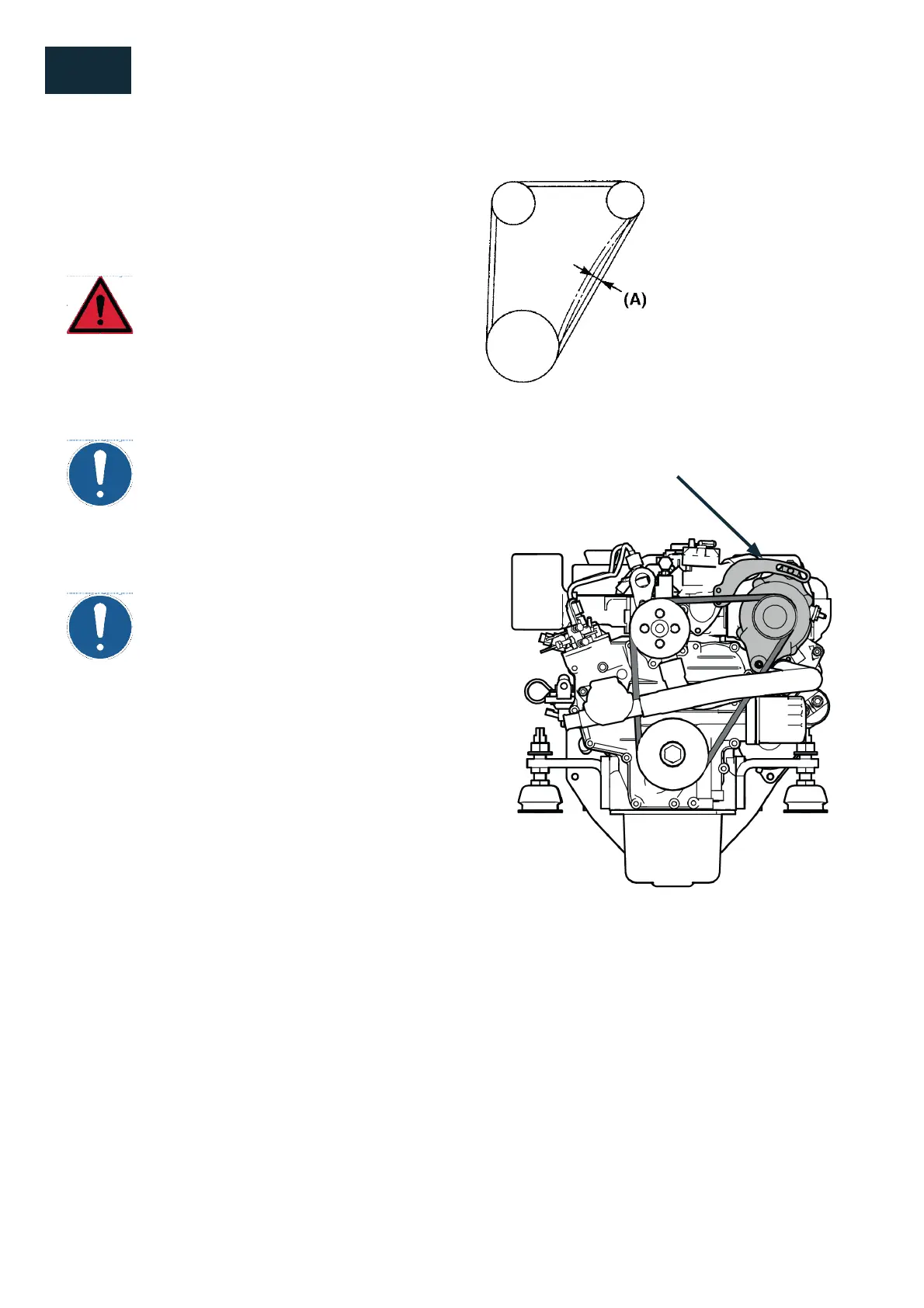 (A)