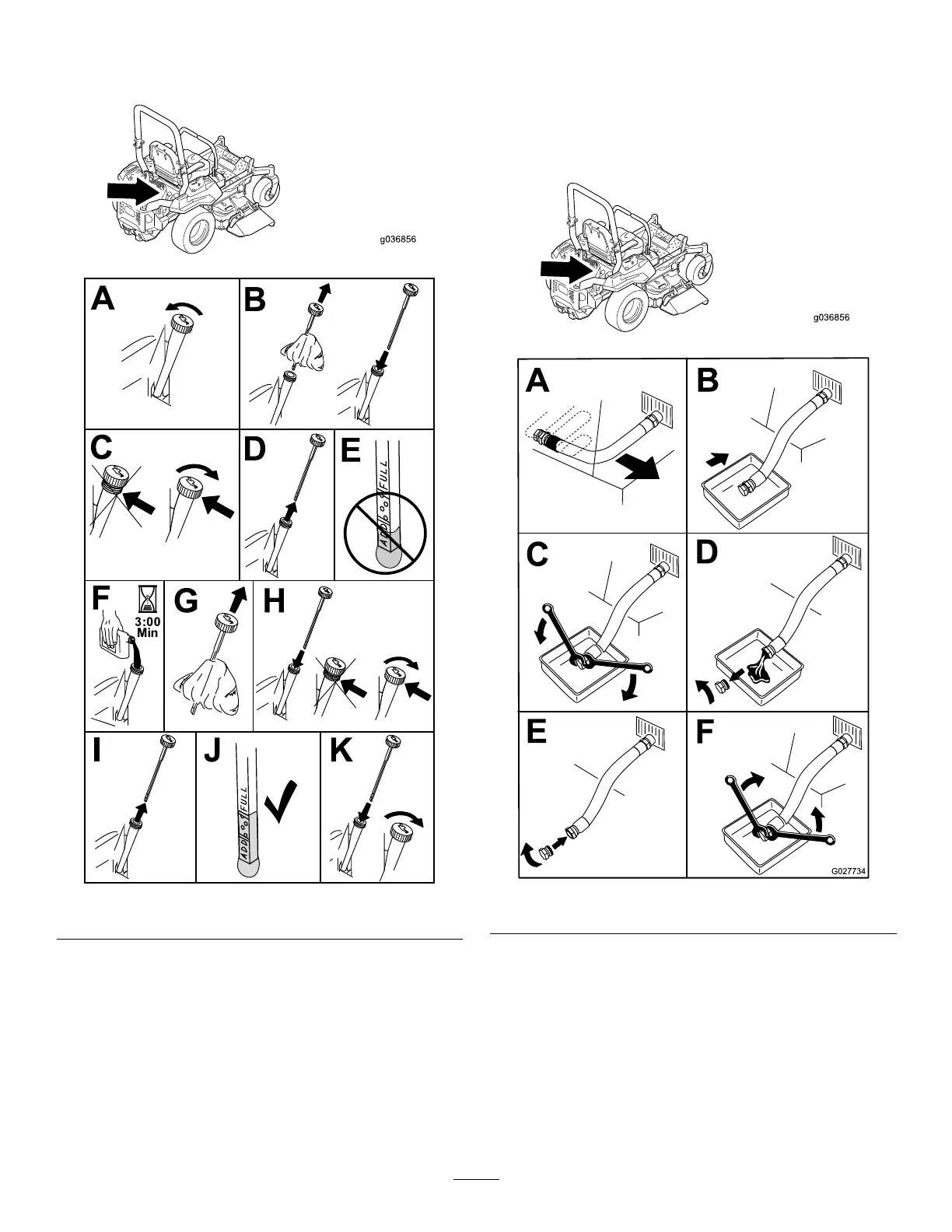 g036856

A

B

C

D

E

ADD FULL

F

3:00 Min

G

H

I

J

ADD FULL

K

g036856

A

B

C

D

E

F

G027734