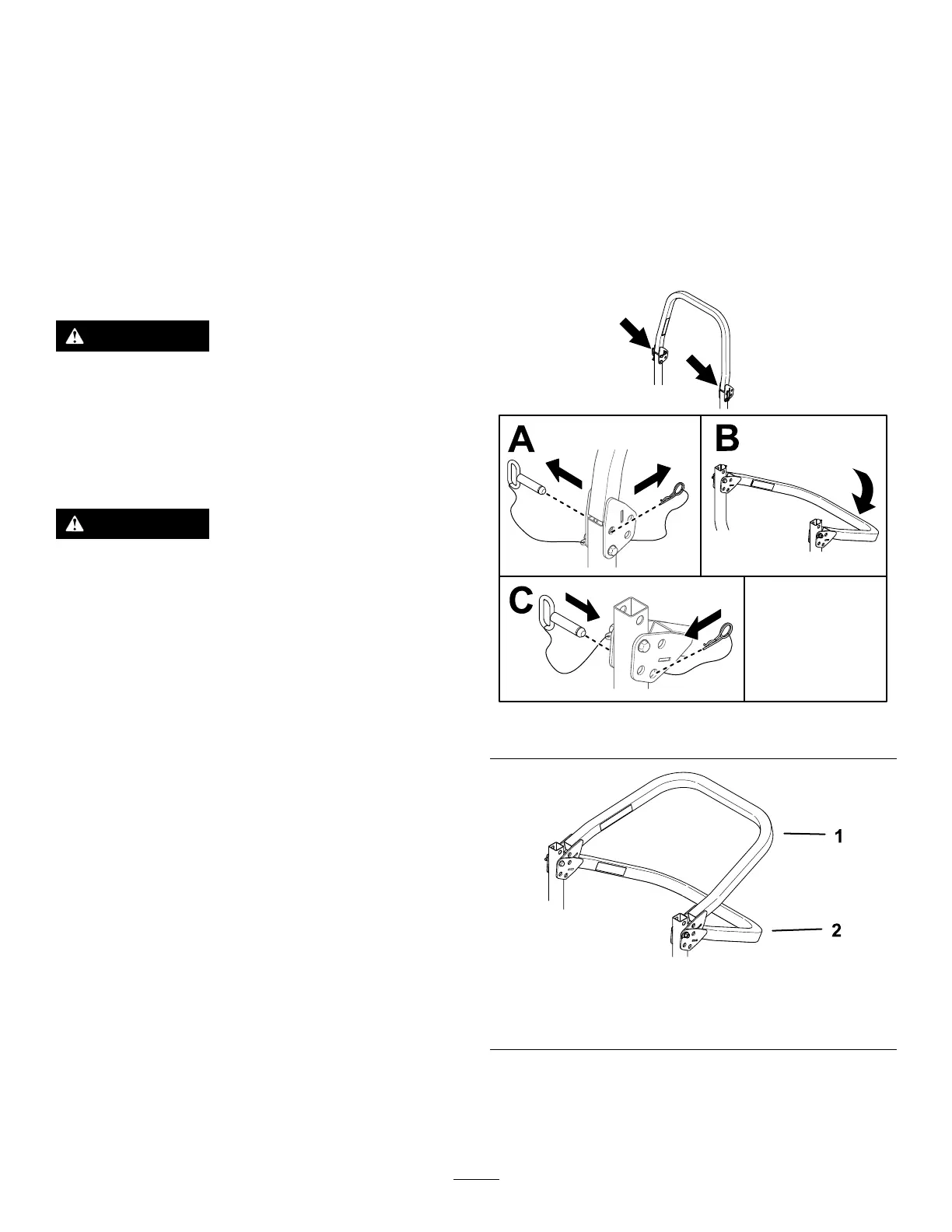 A

B

C

1

2