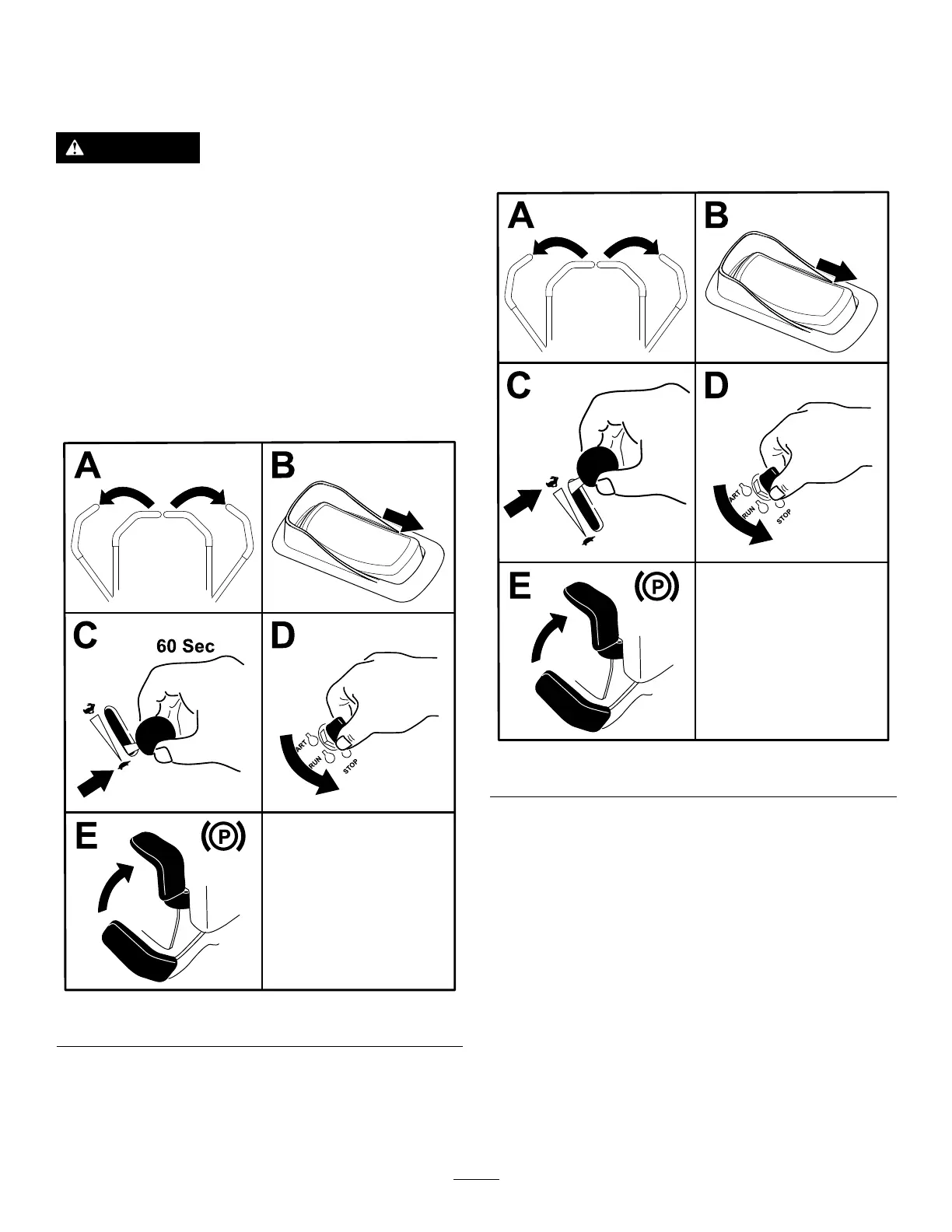 A

B

C

60 Sec

D

ART

RUN

STOP

E

P

A

B

C

D

ART

RUN

STOP

E

P