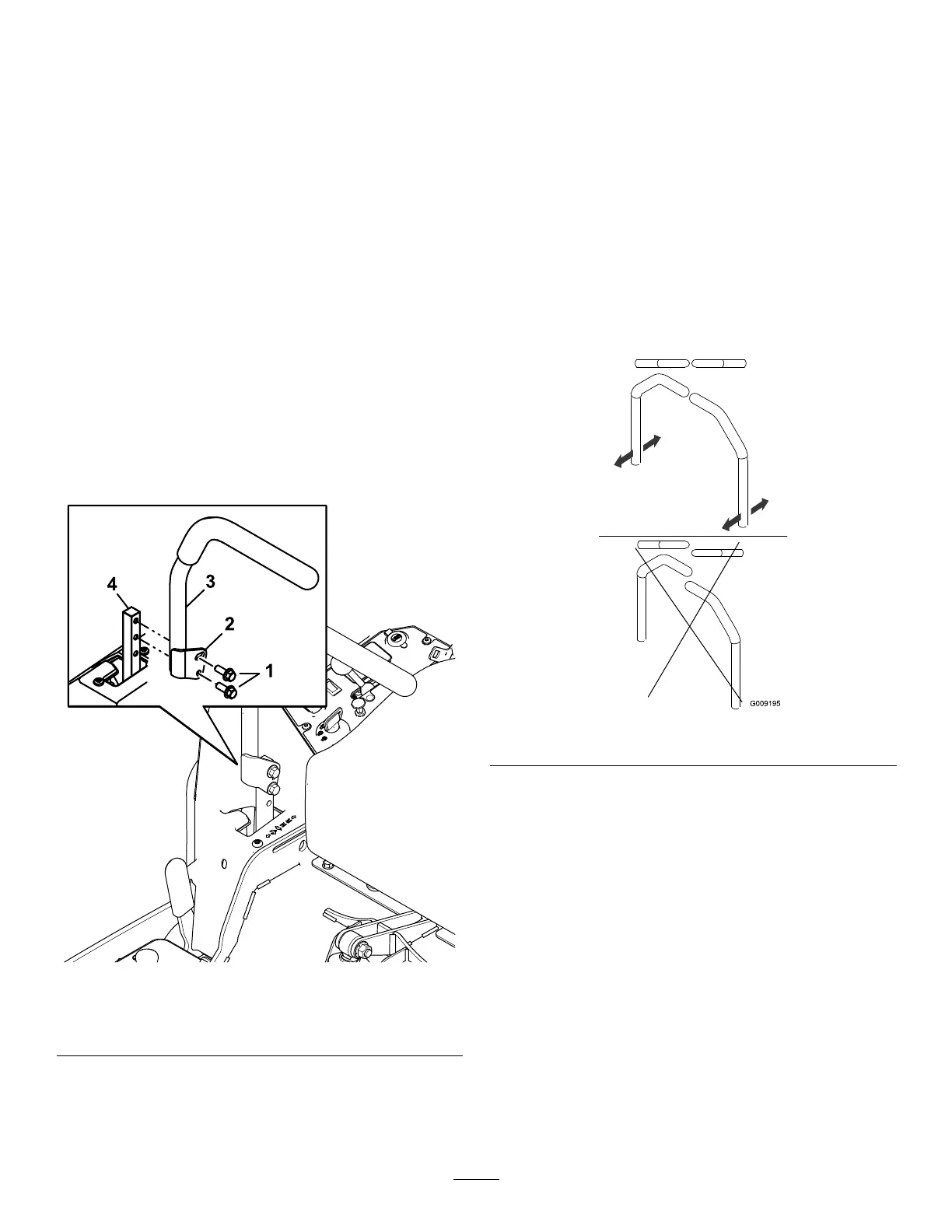 4

3

2

1

G009195