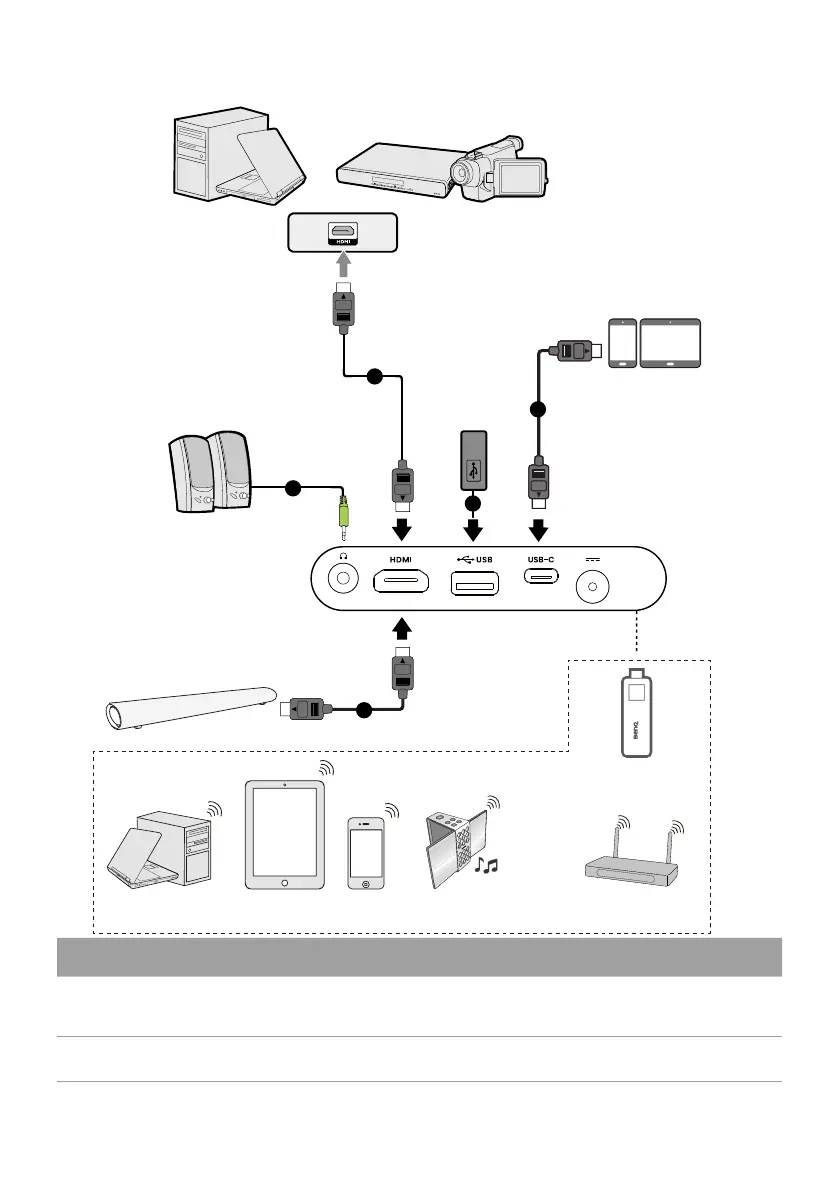 HDMI

HDMI

USB

USB-C

BenQ