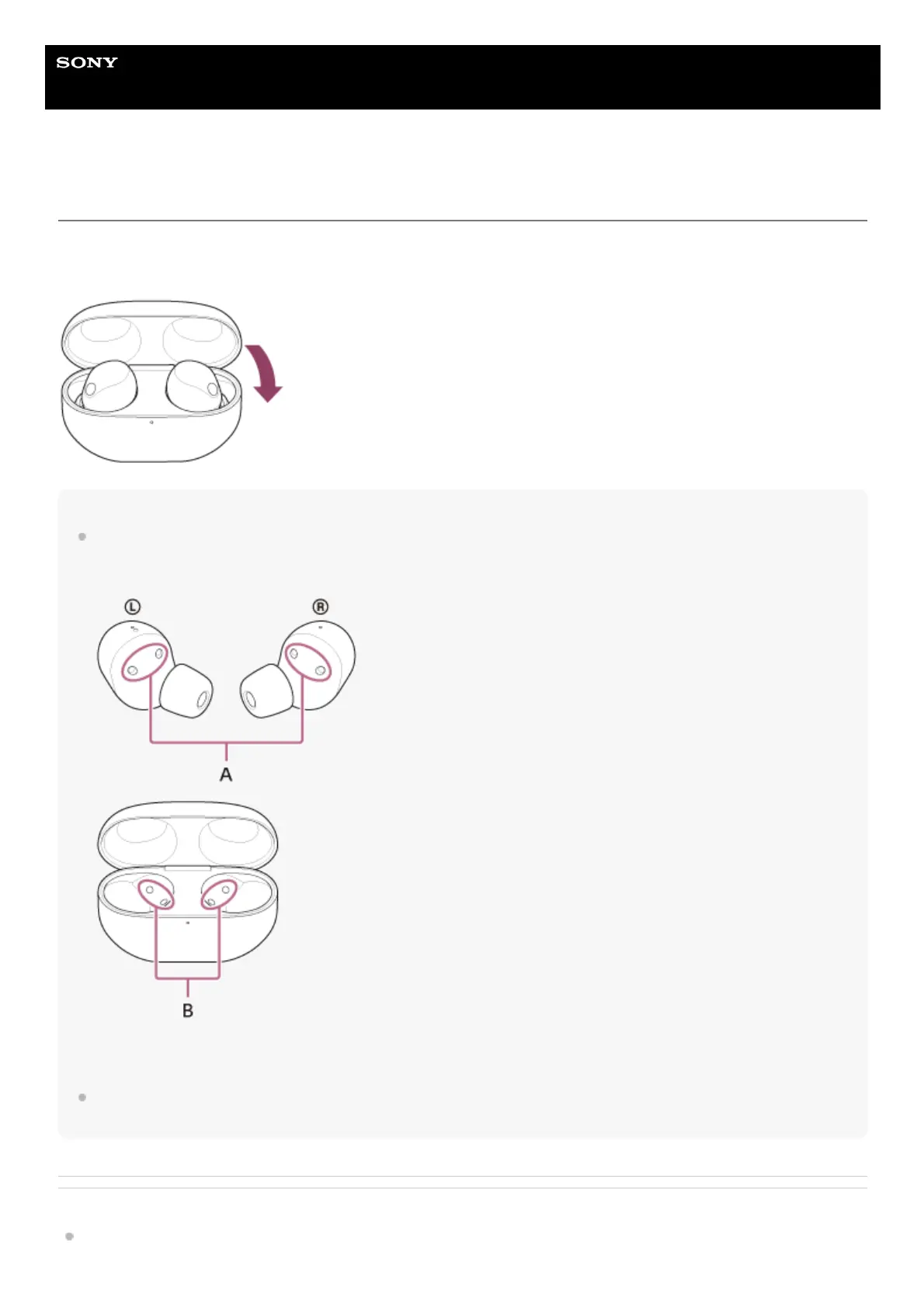 SONY

Ⓛ

Ⓡ

A

B