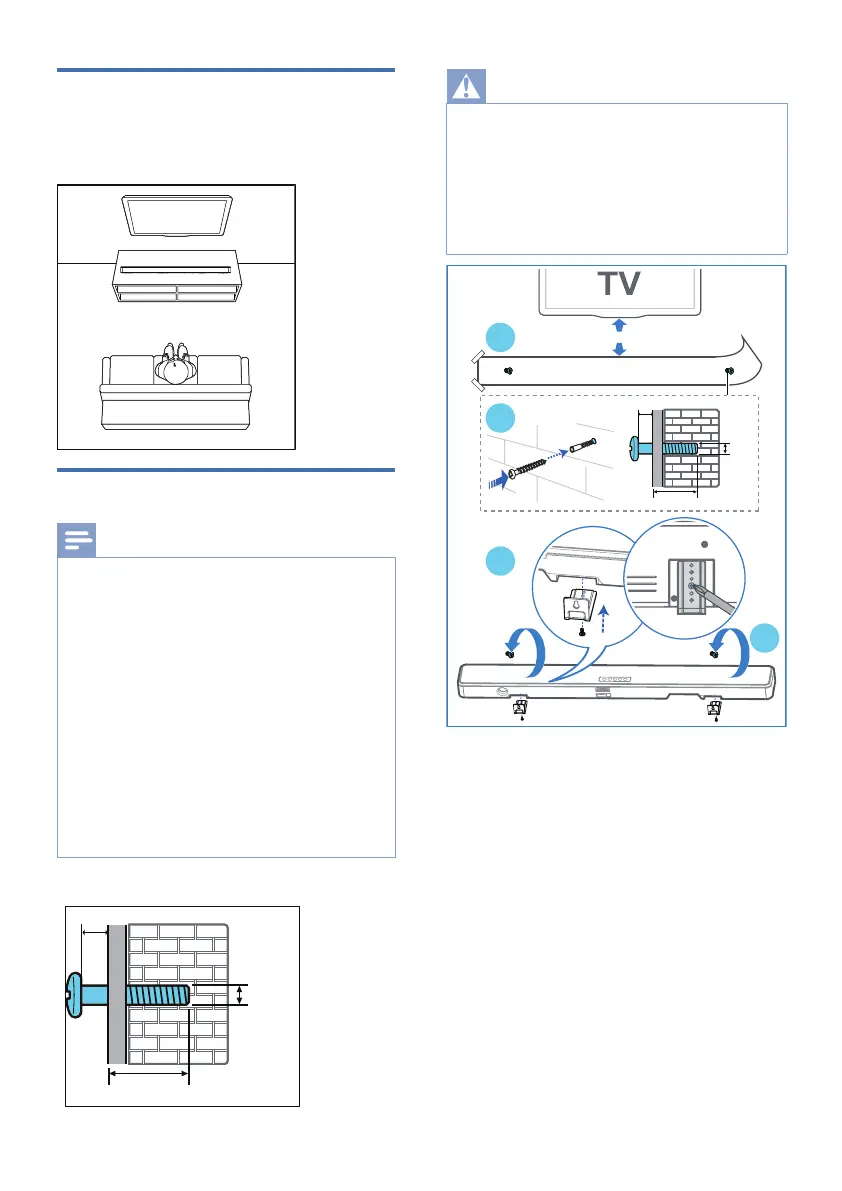 TV