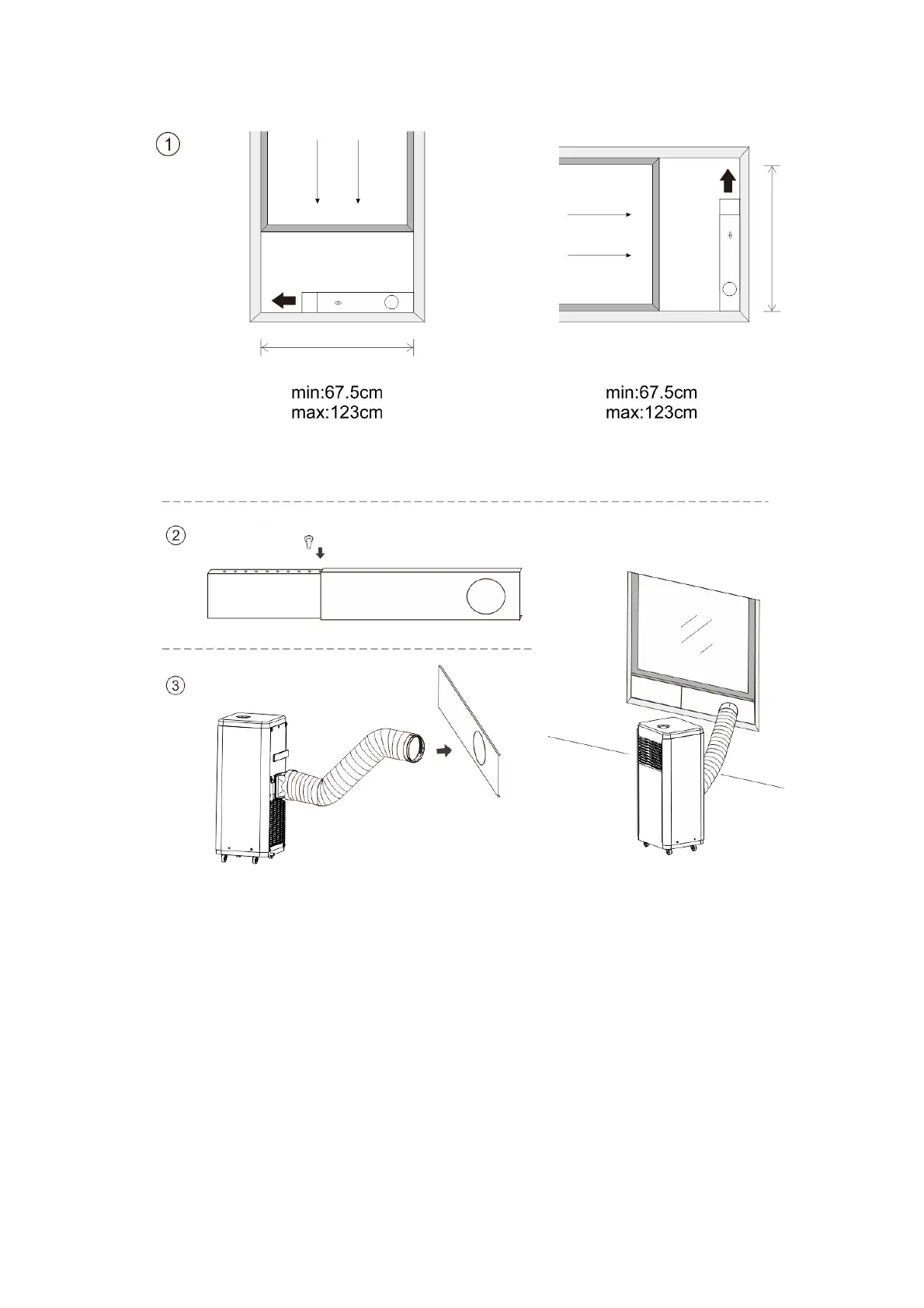 ①

min:67.5cm
max:123cm

min:67.5cm
max:123cm

②

③