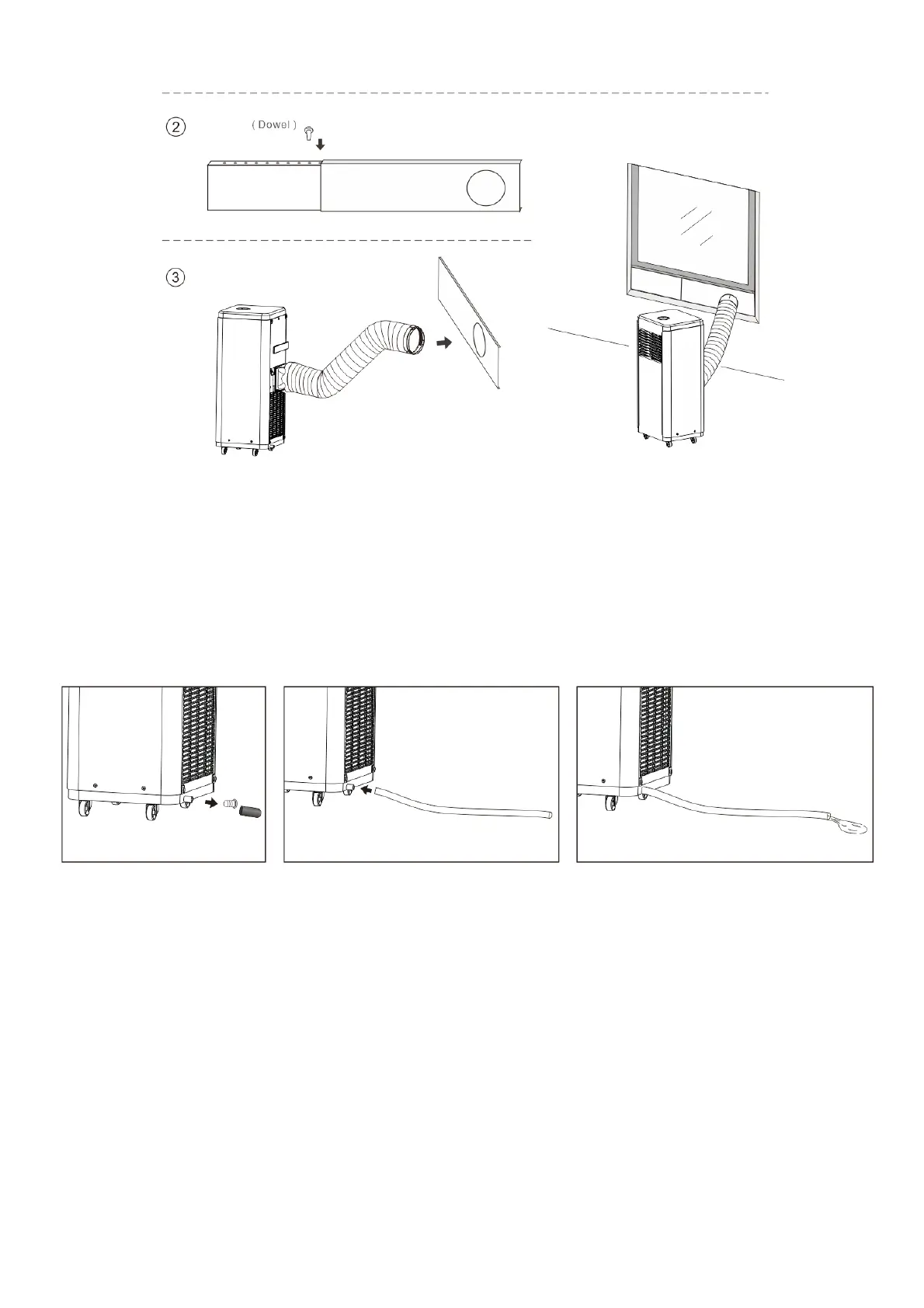 ②
( Dowel )

③