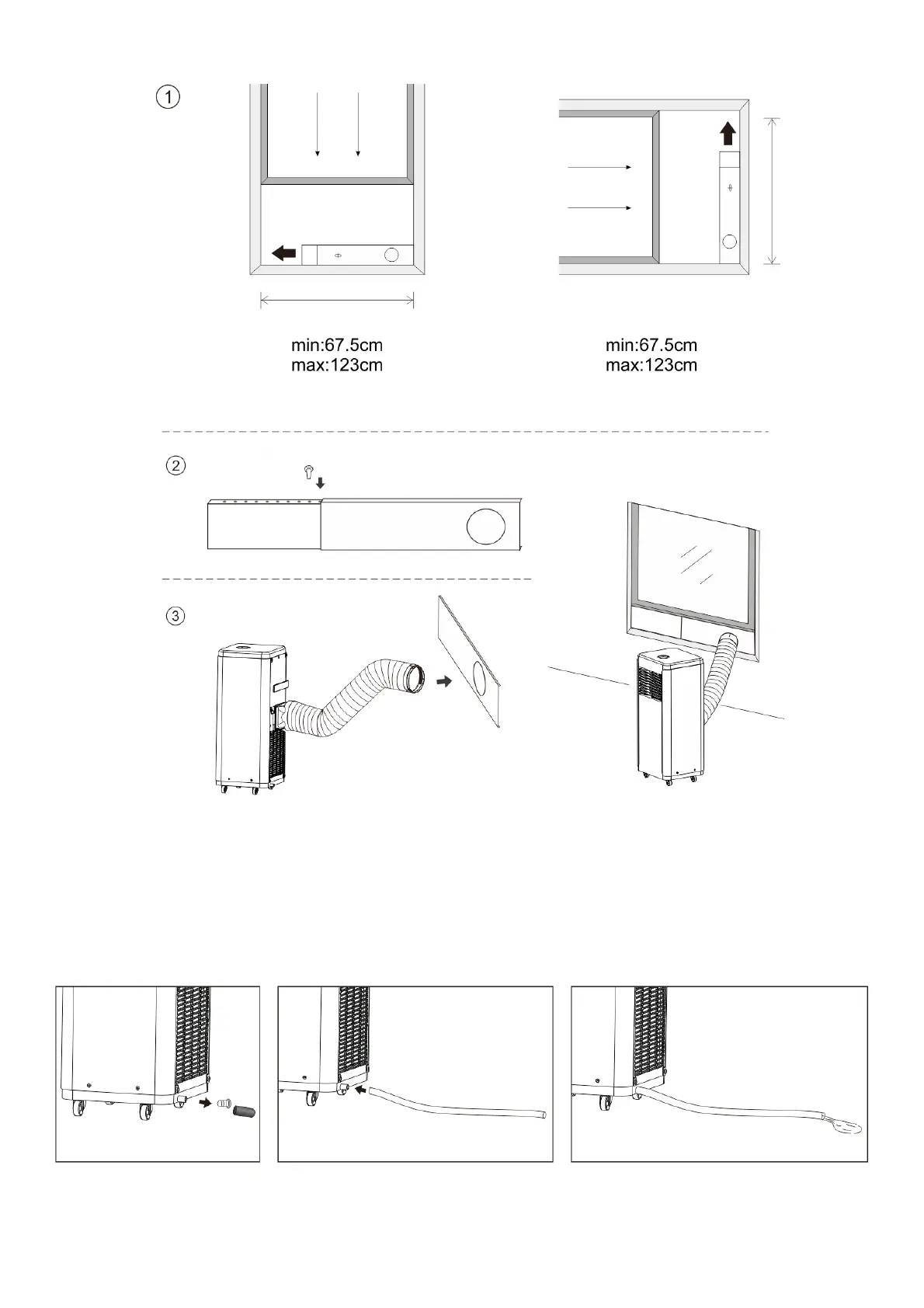 ①

min:67.5cm
max:123cm

min:67.5cm
max:123cm

②

③