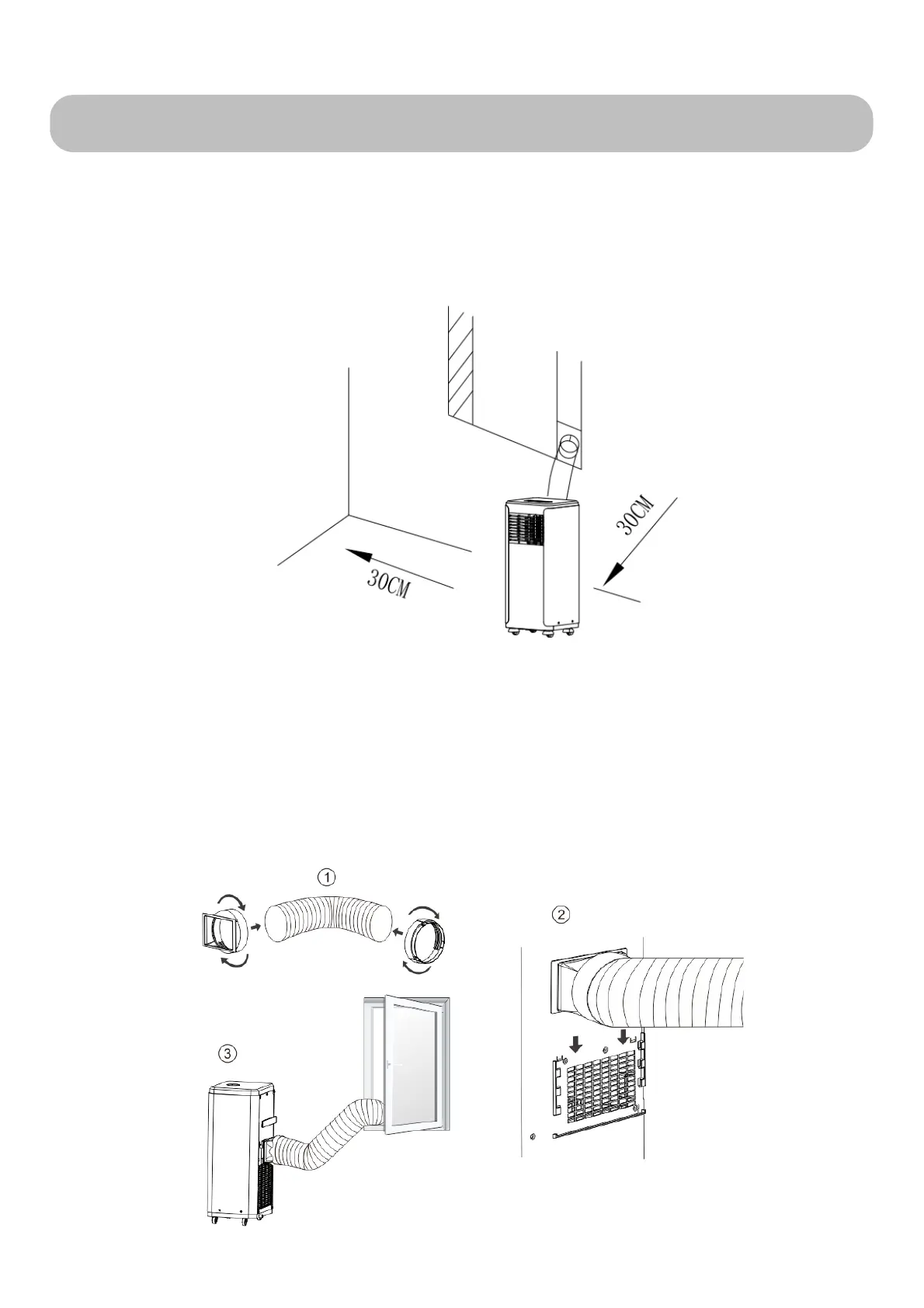 30CM

30CM

①

②

③