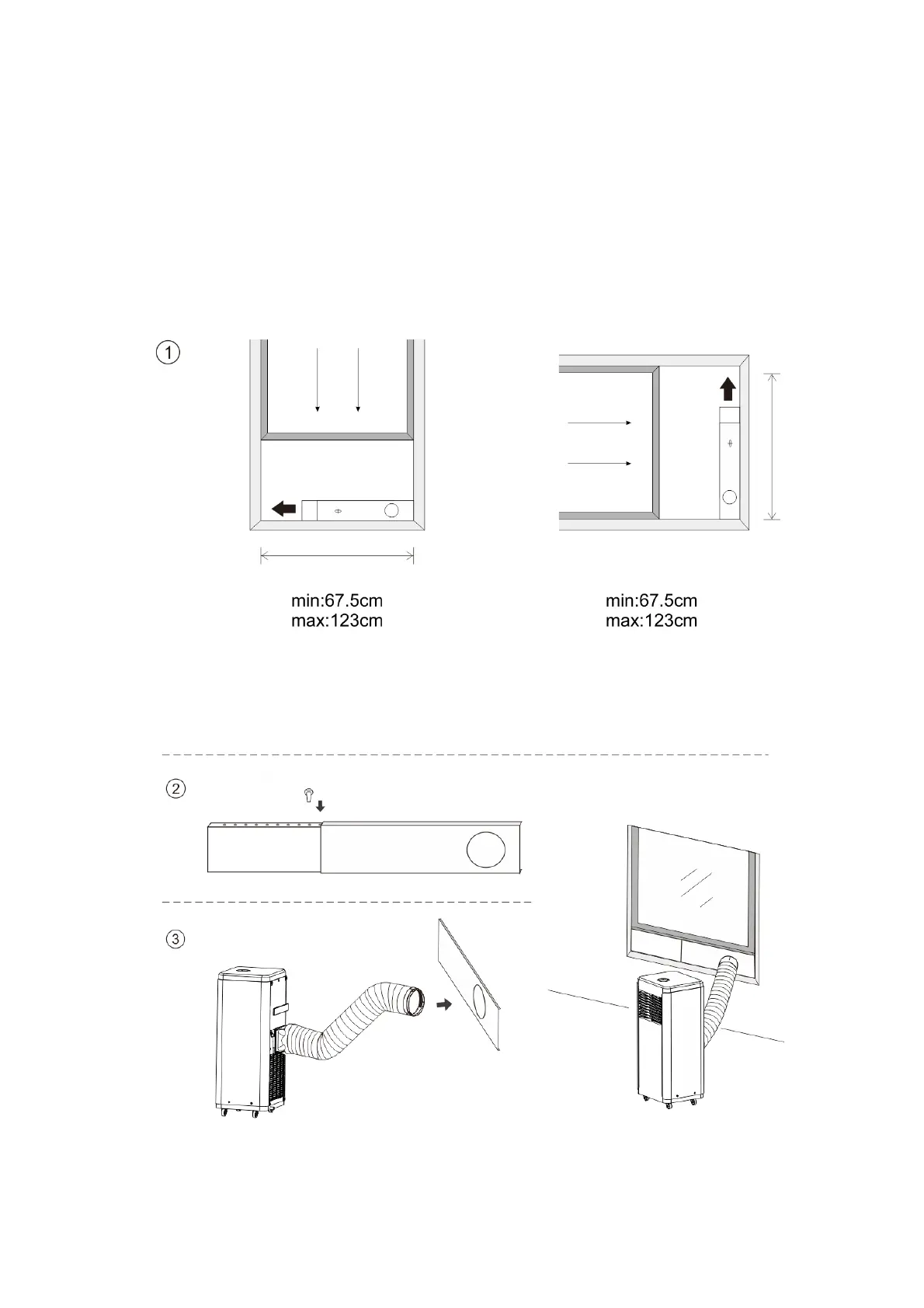 ①

min:67.5cm
max:123cm

min:67.5cm
max:123cm

②

③