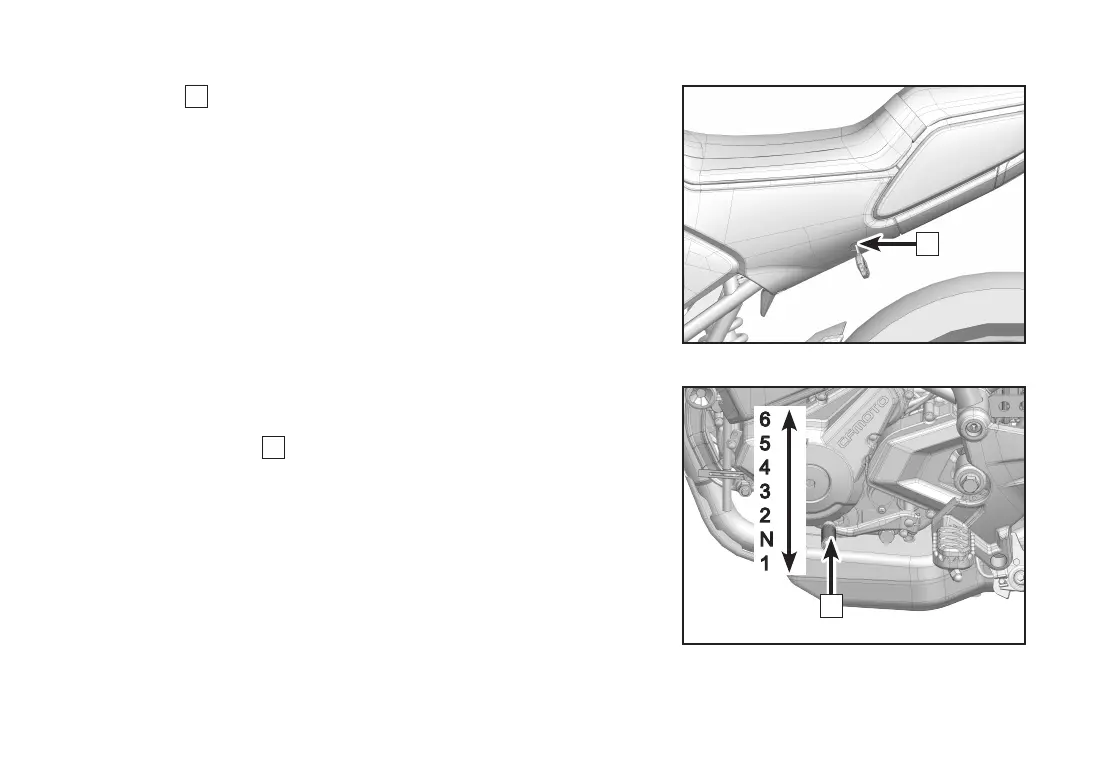 6
5
4
3
2
N
1

CFMOTO