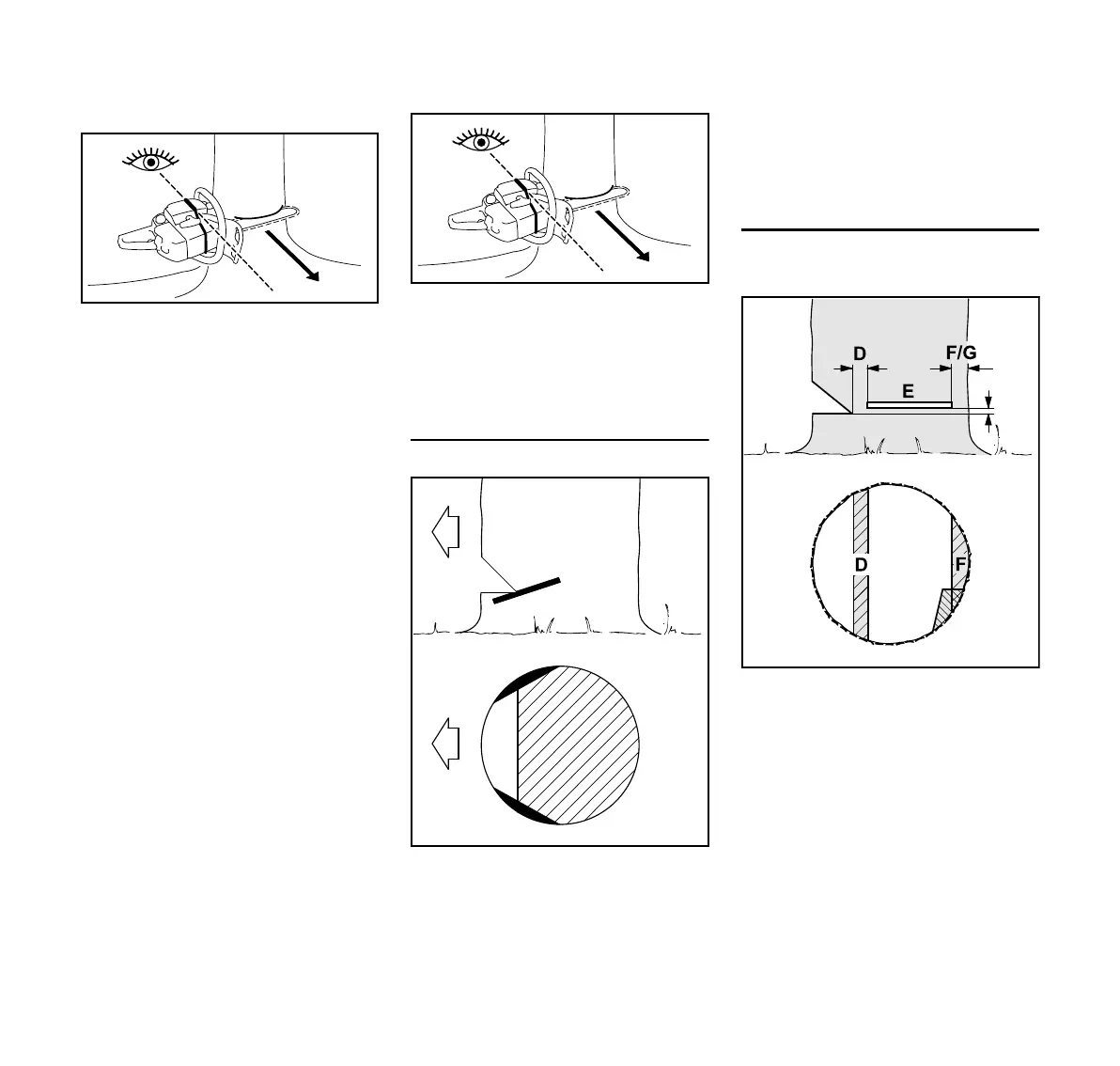 D
F/G
E
D
F