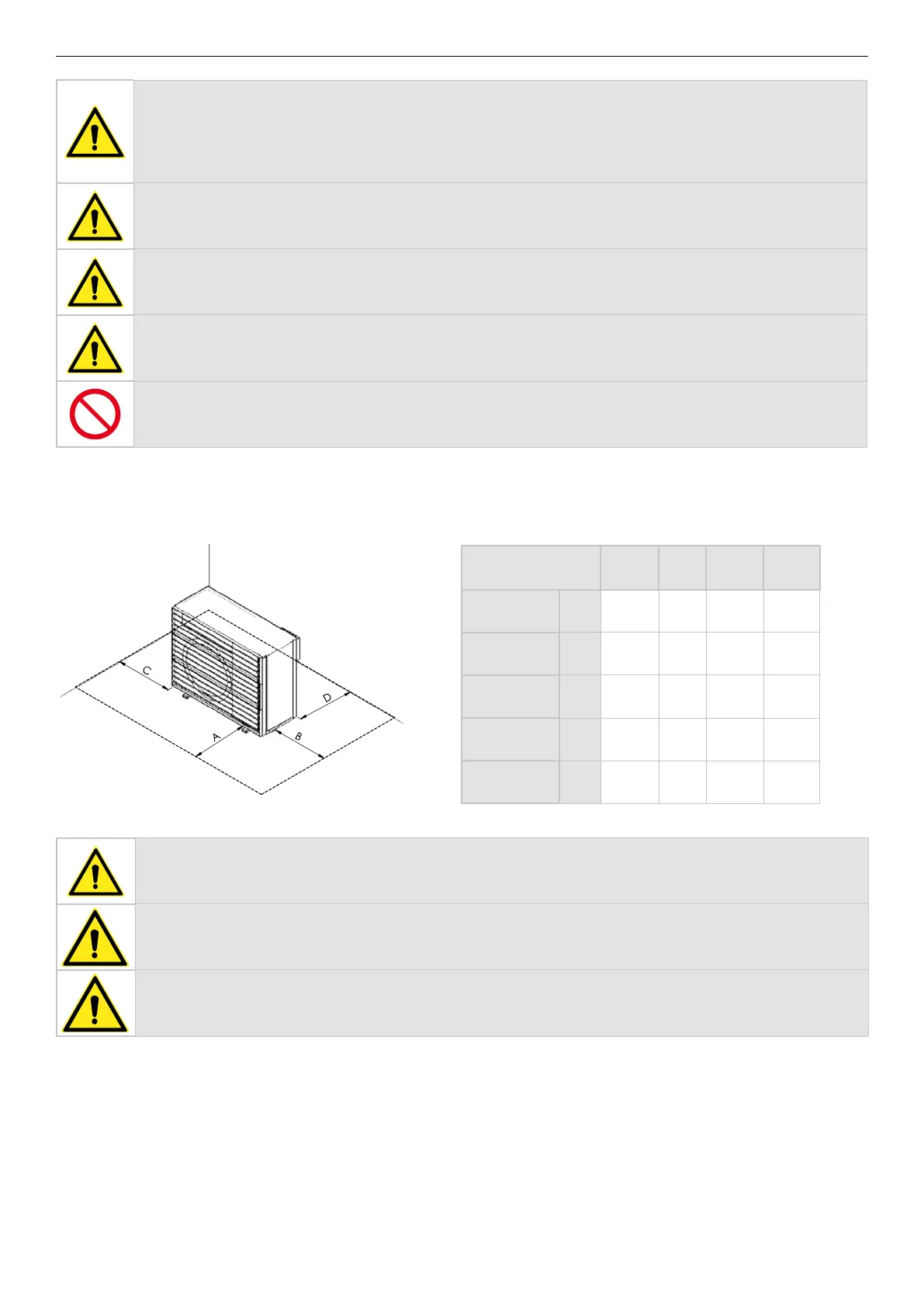 C

D

A

B