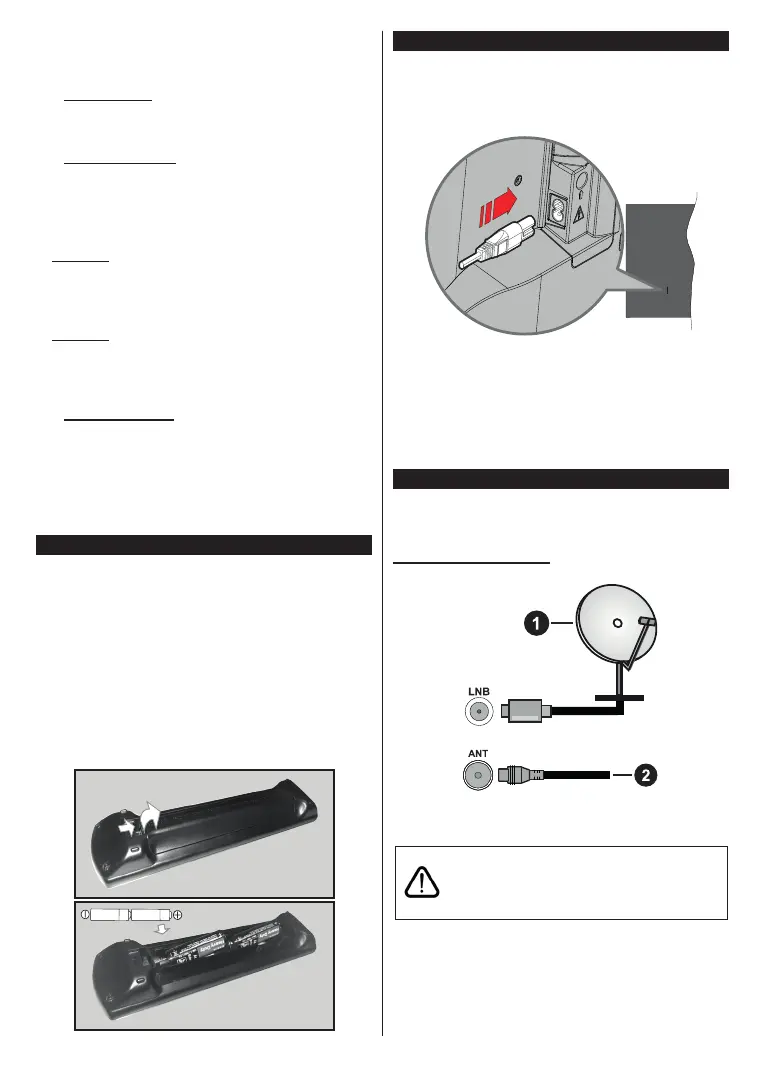 LNB

ANT

1

2