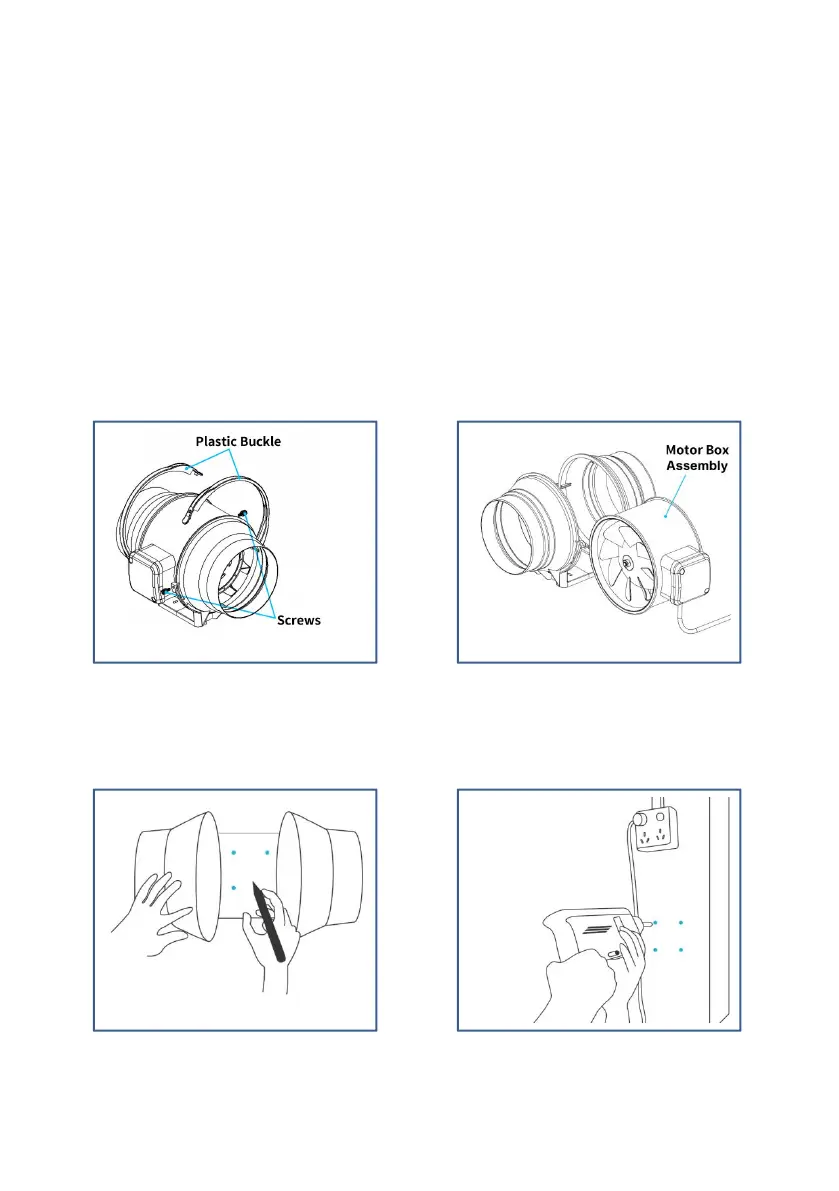 Plastic Buckle

Screws

Motor Box Assembly