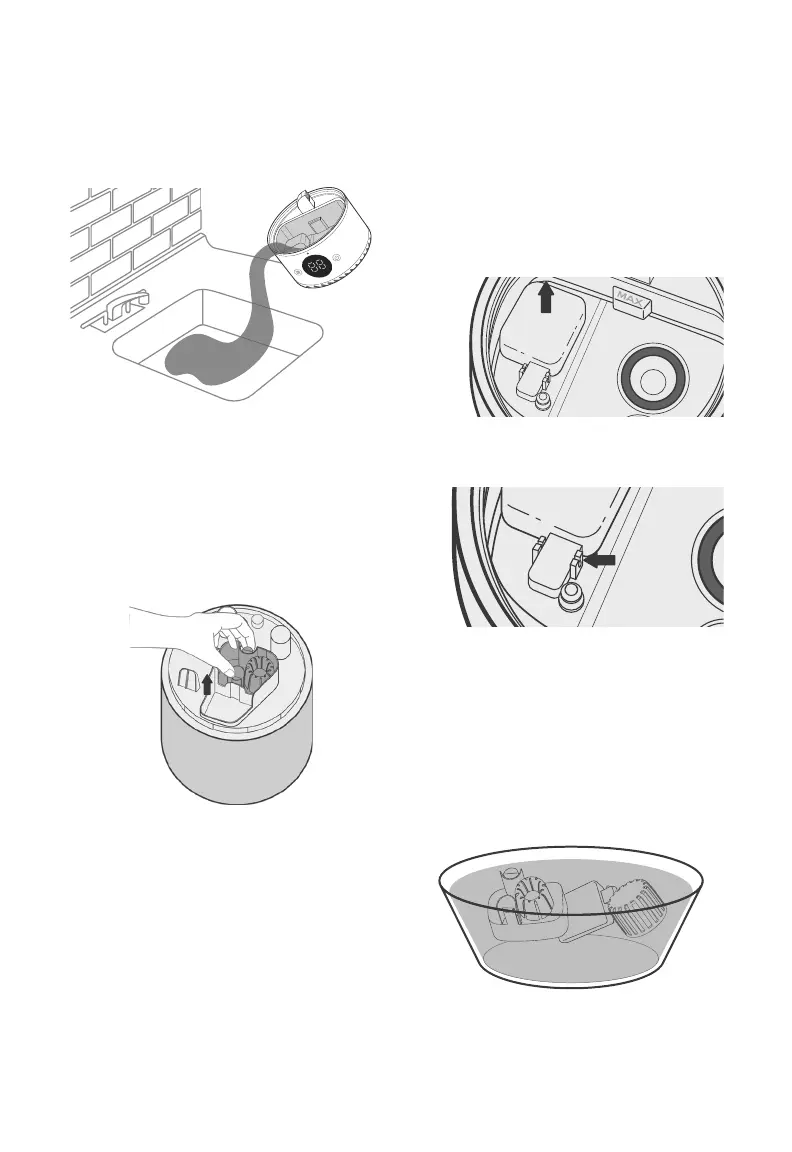 88

MAX