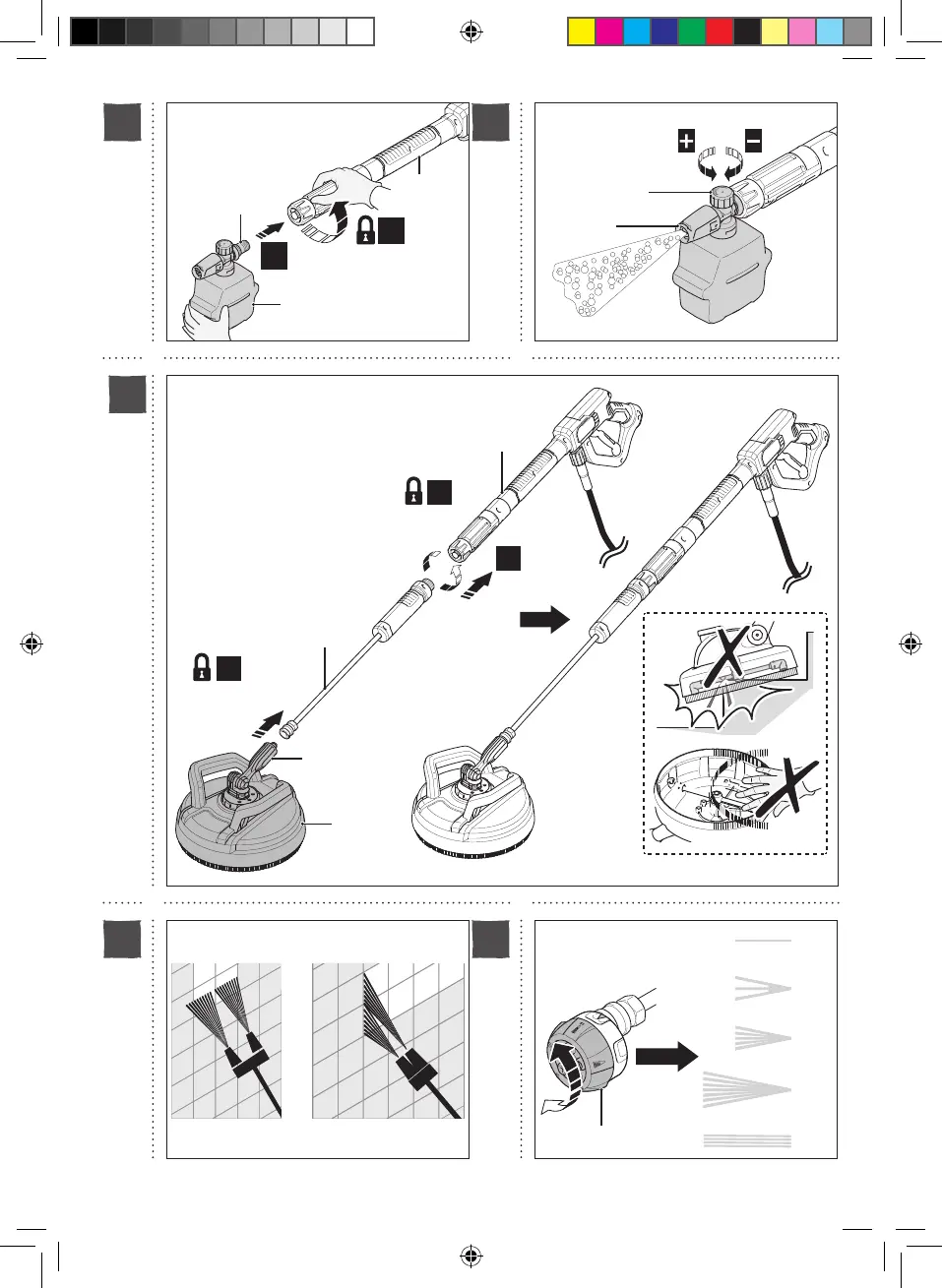 + −