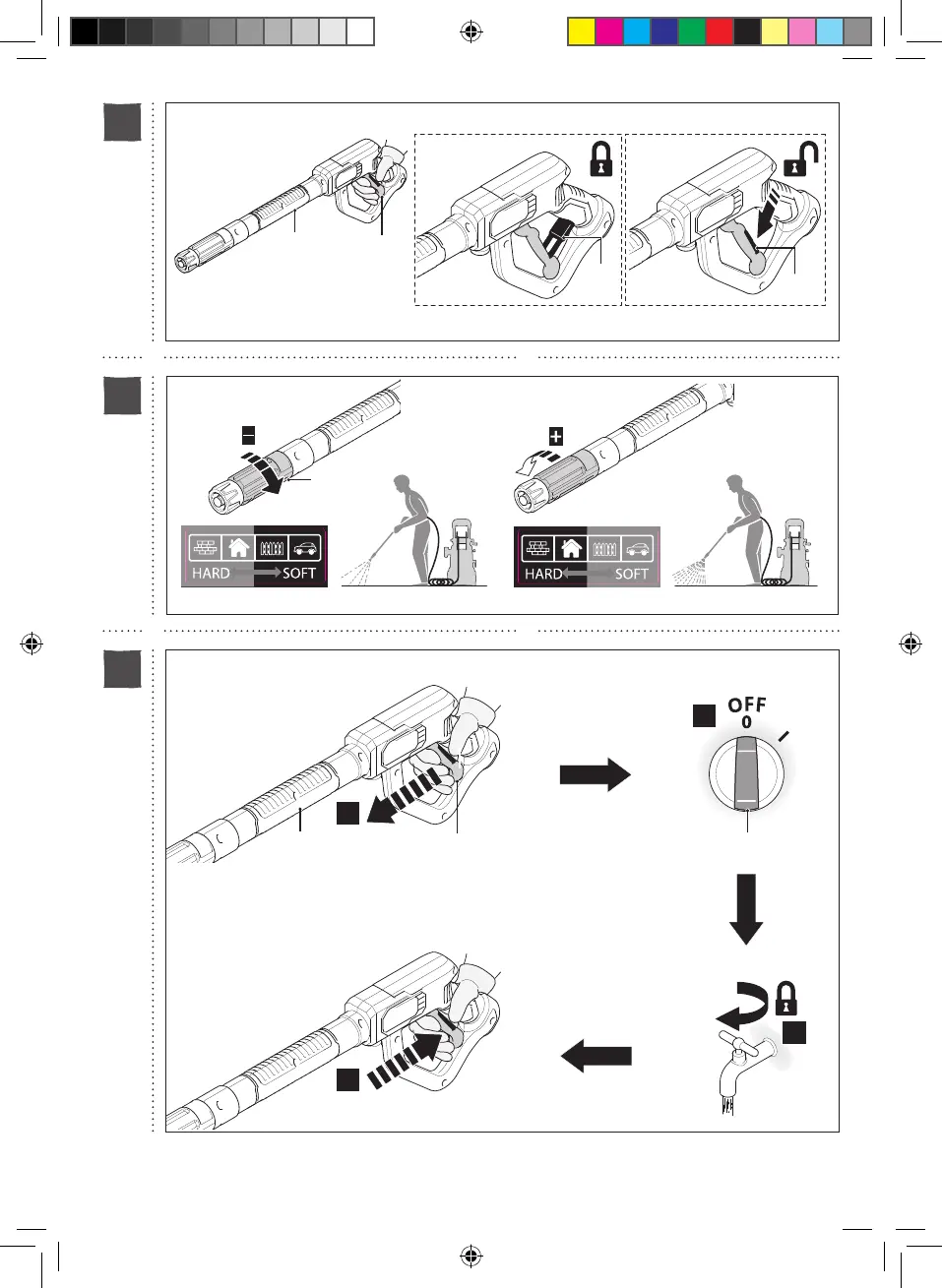 HARD SOFT

HARD SOFT

OFF
0