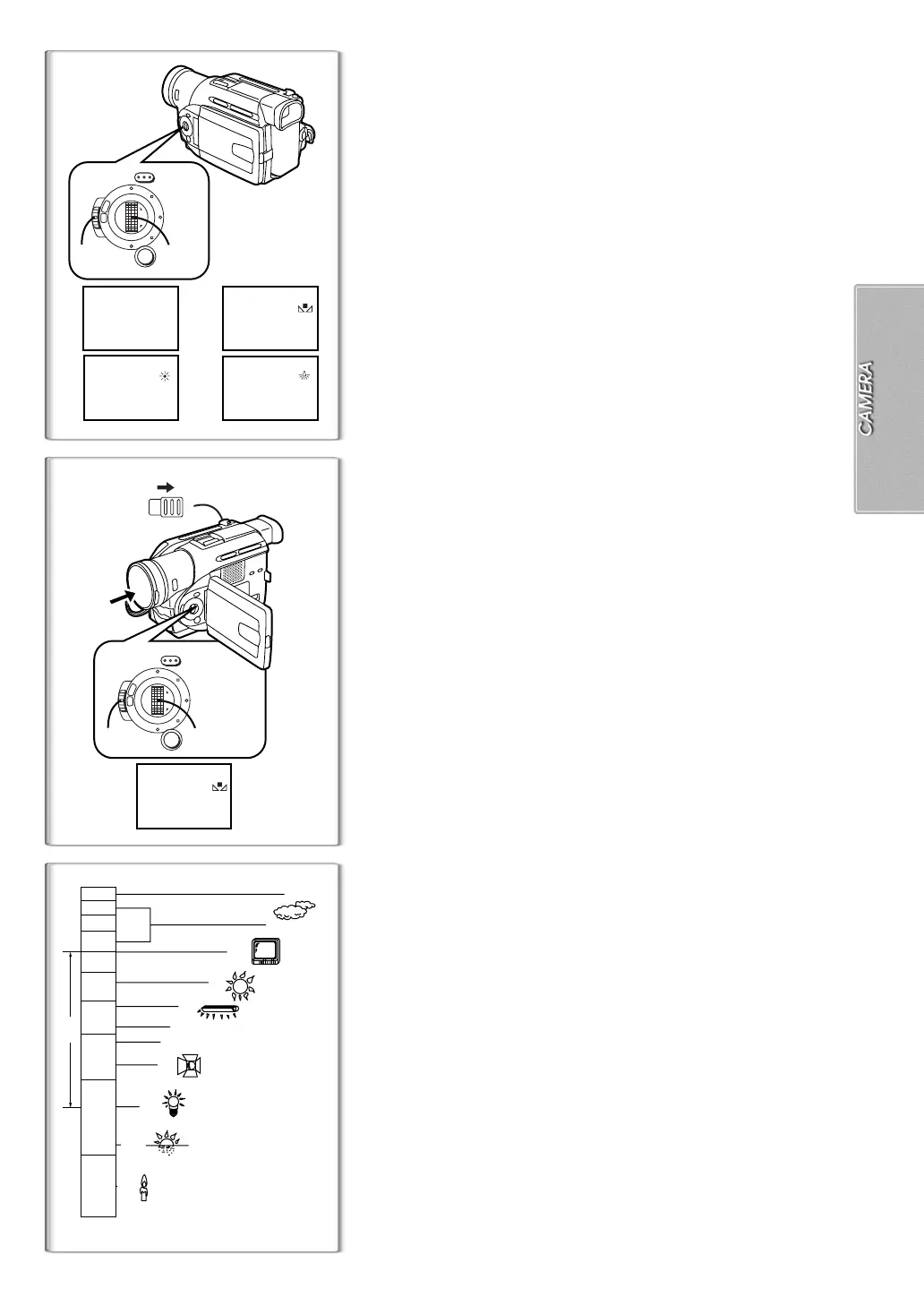 CAMERA