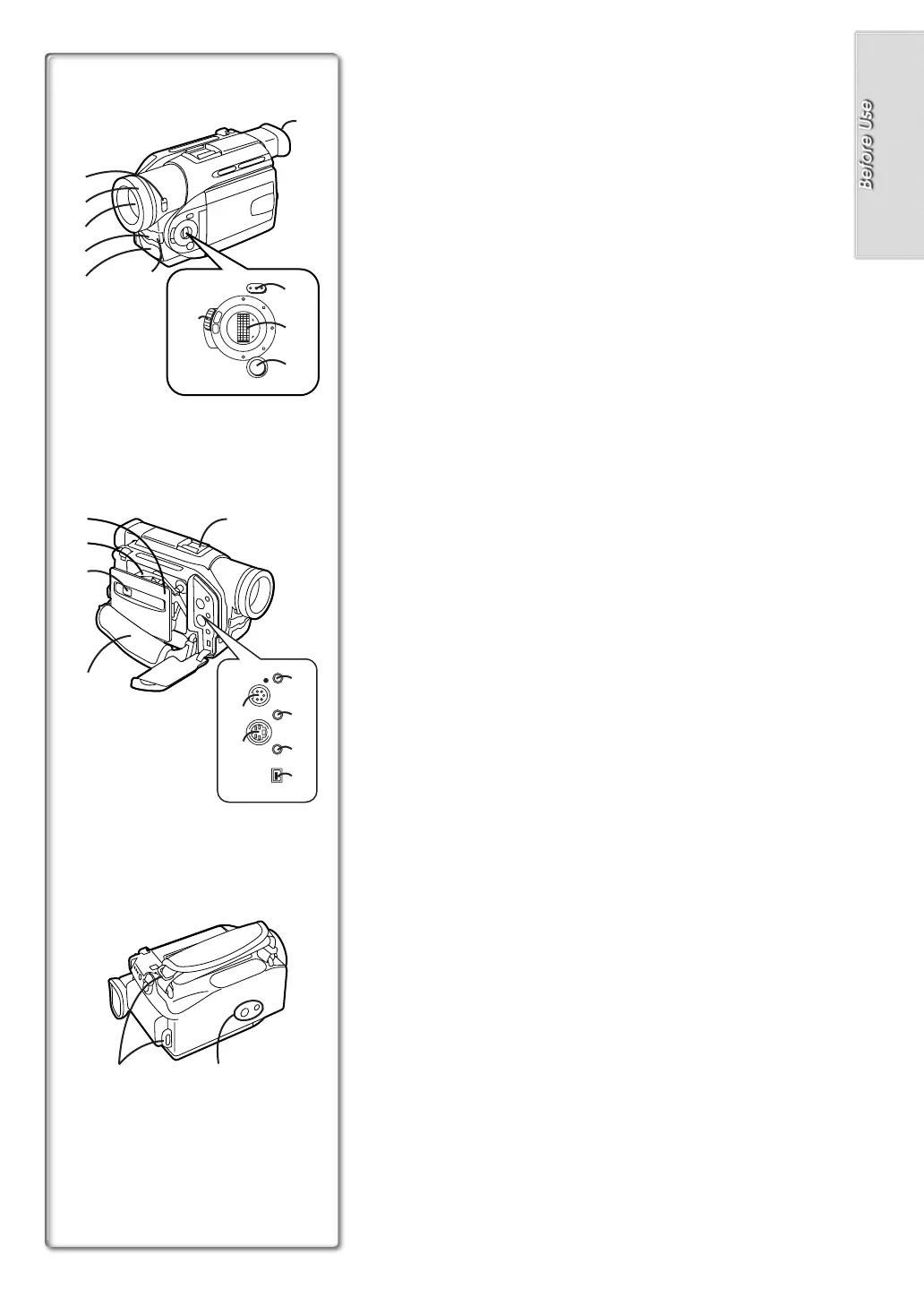 Before Use