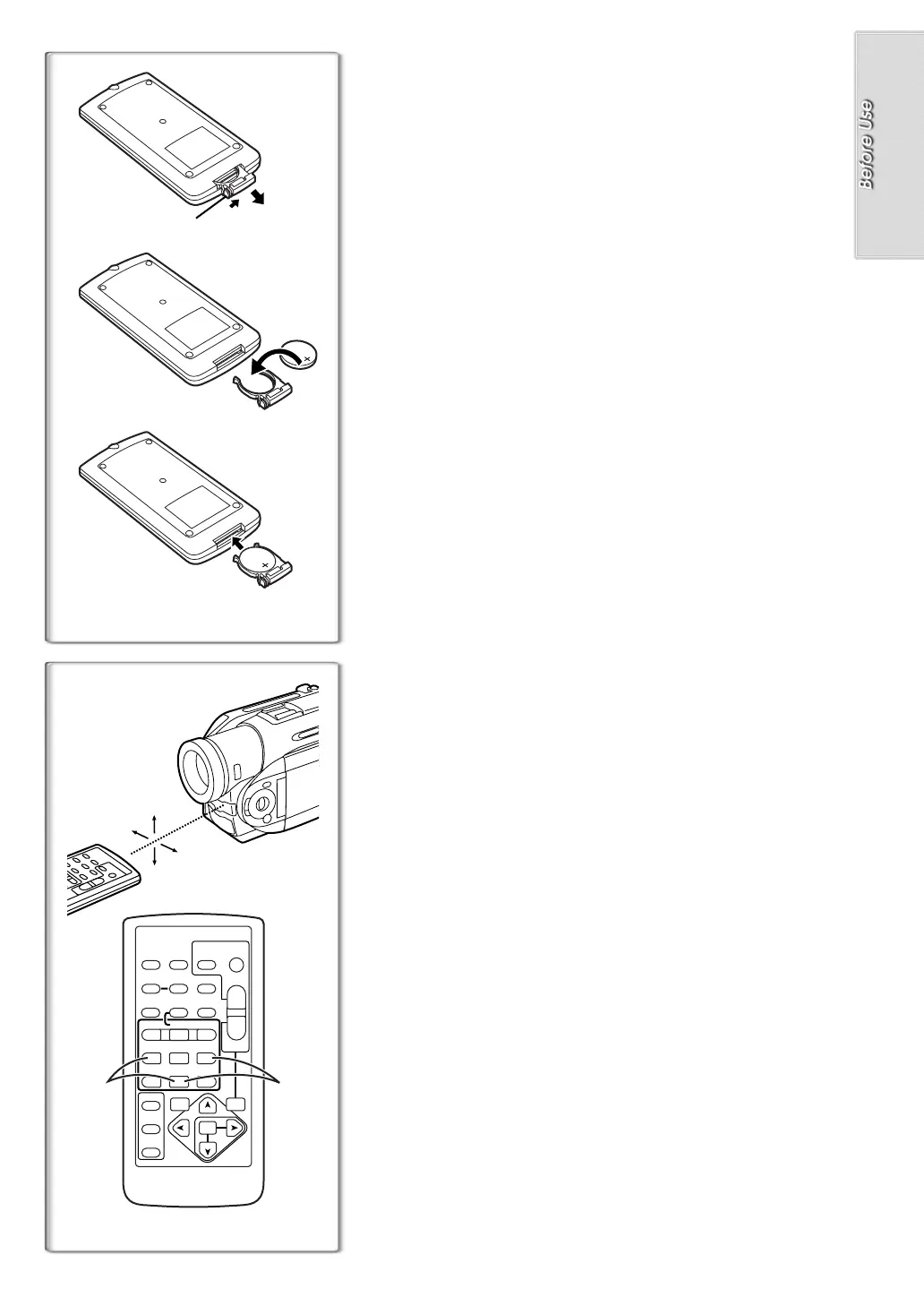 Before Use