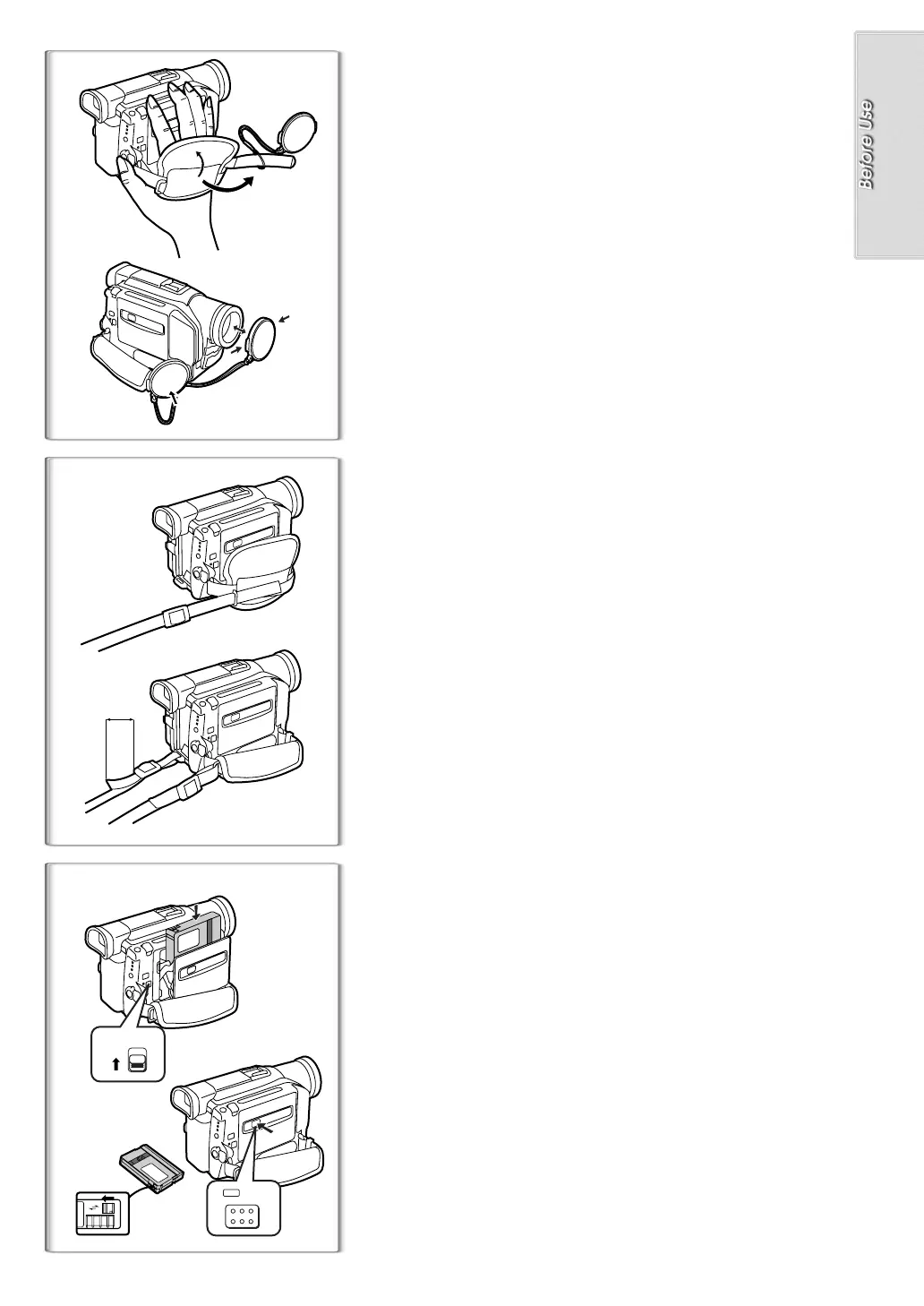 Before Use