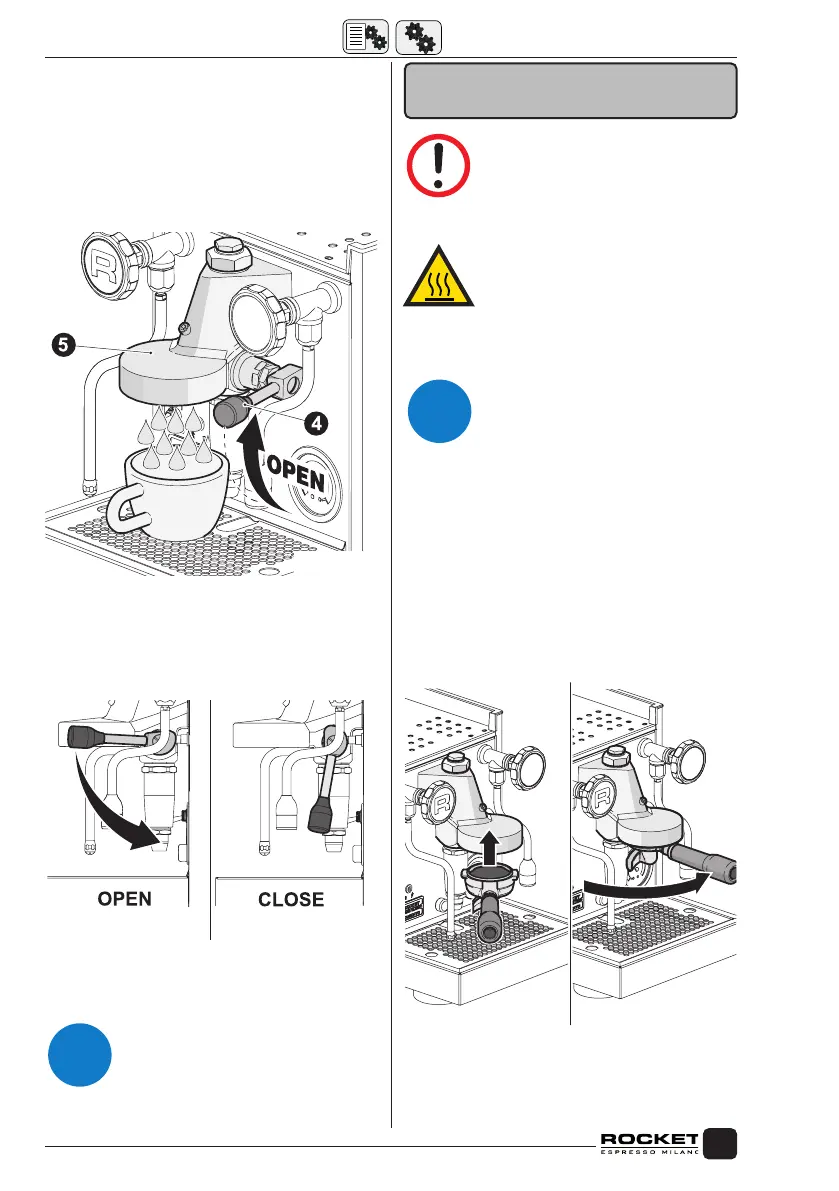 5

4

OPEN

OPEN

CLOSE

ROCKET
ESPRESSO MILANO