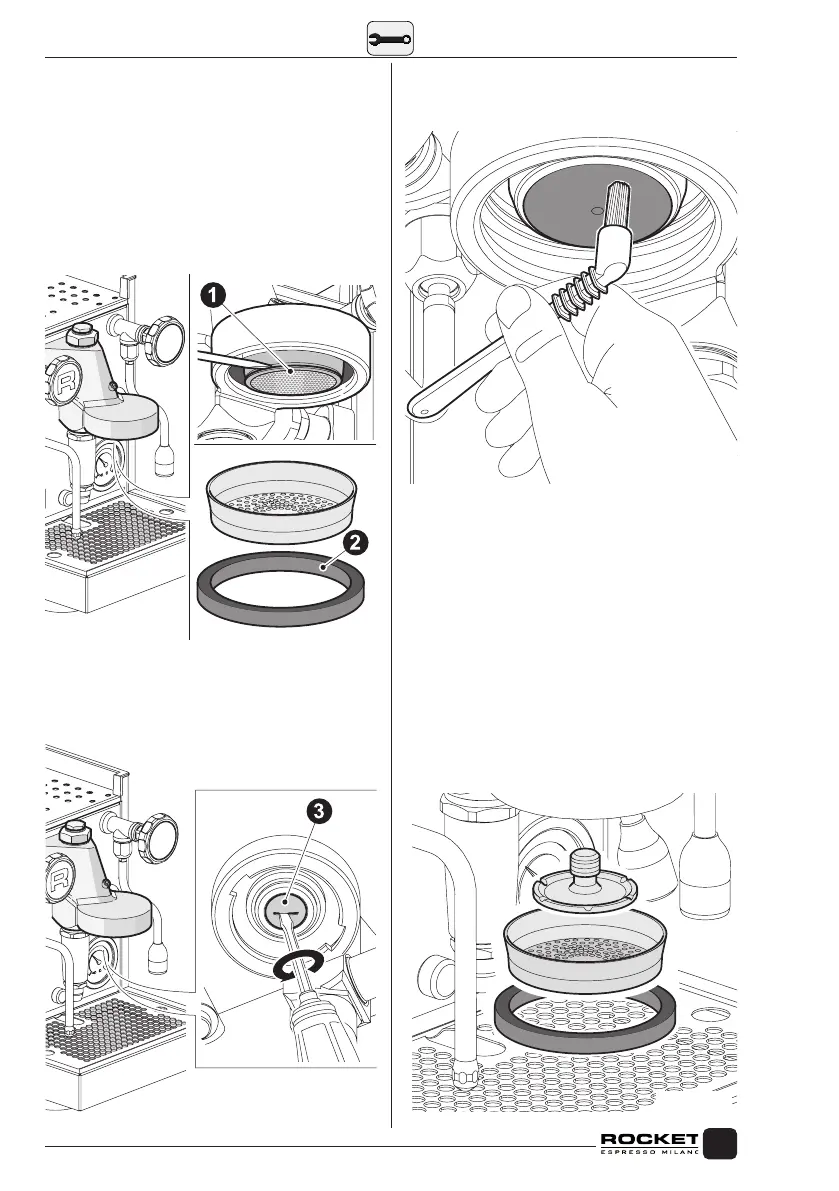 1

2

3

ROCKET
ESPRESSO MILANO