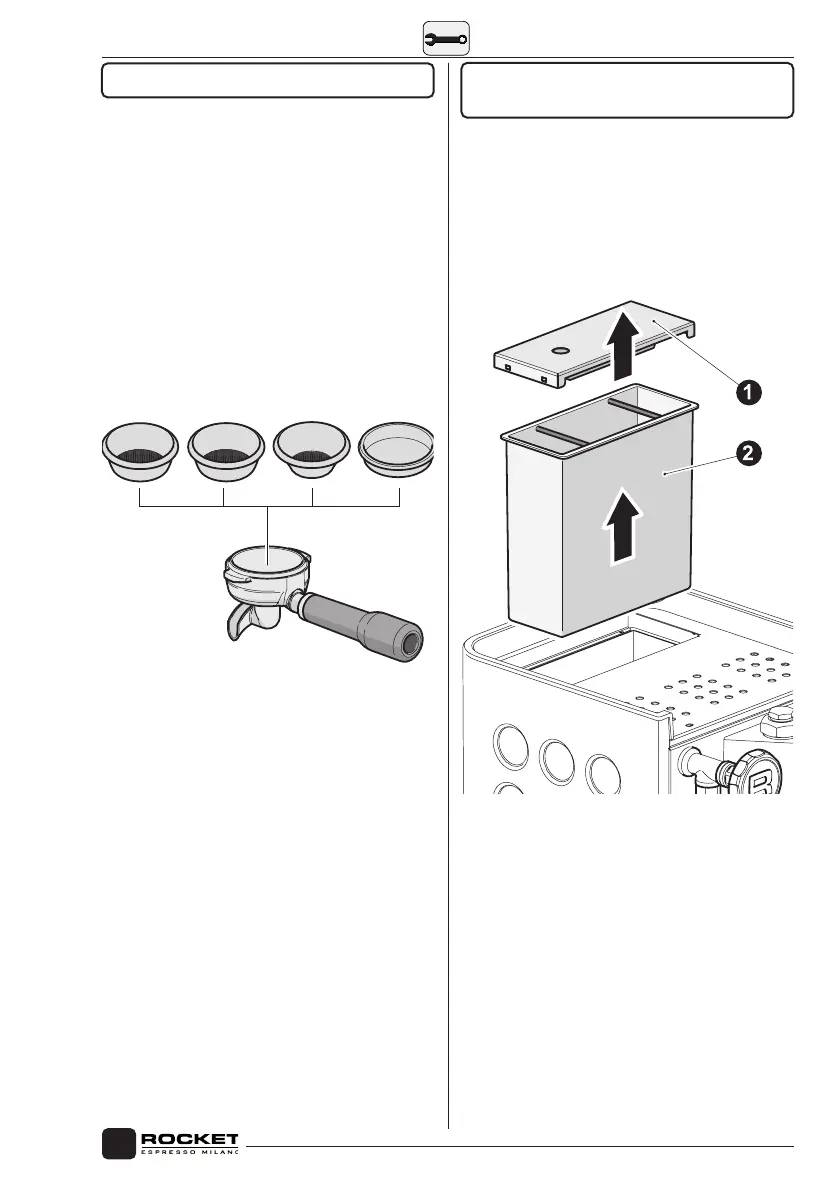 1

2

ROCKET
ESPRESSO MILANO