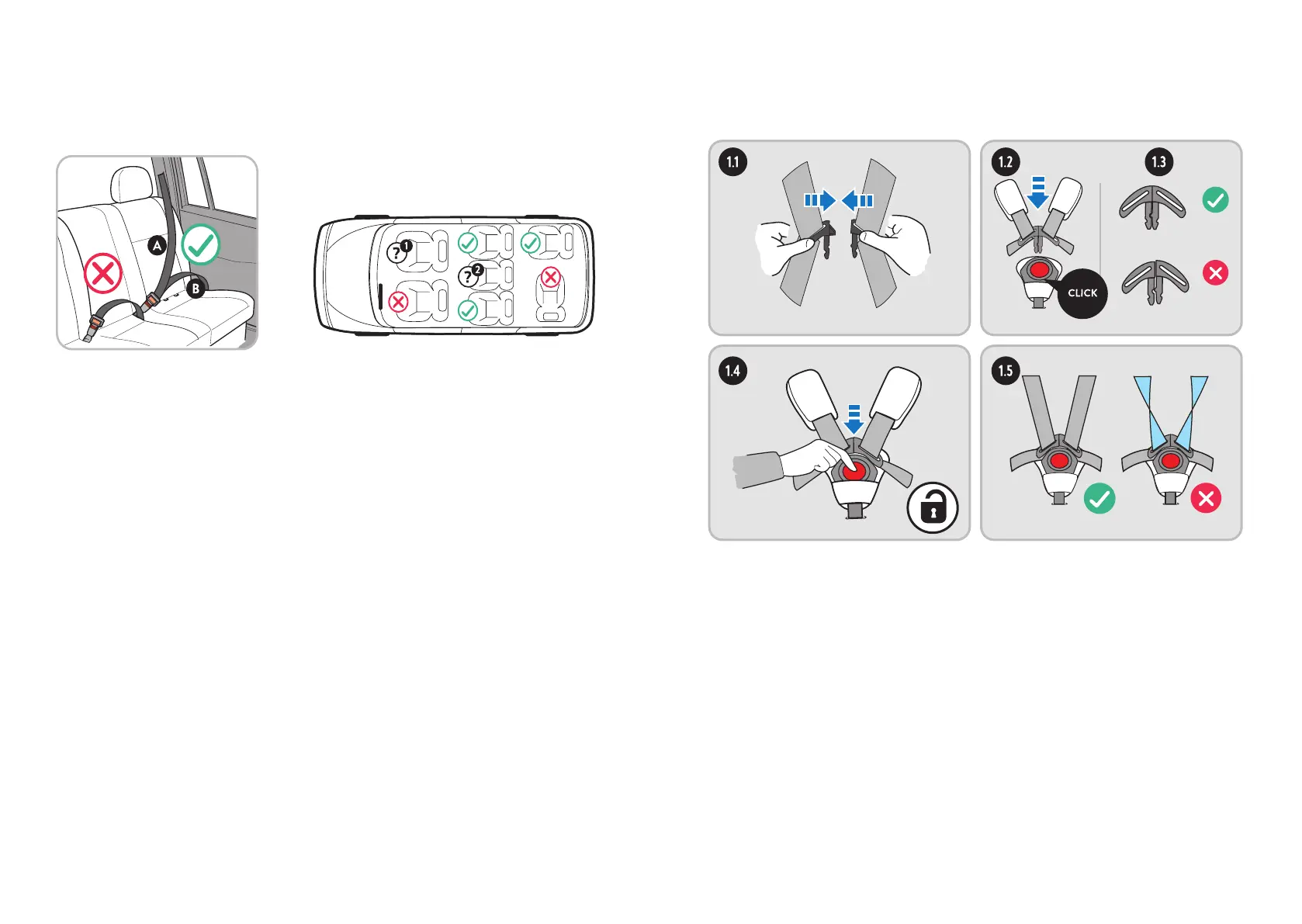 A
B

?1
?2

1.1

1.2

1.3

CLICK

1.4

1.5