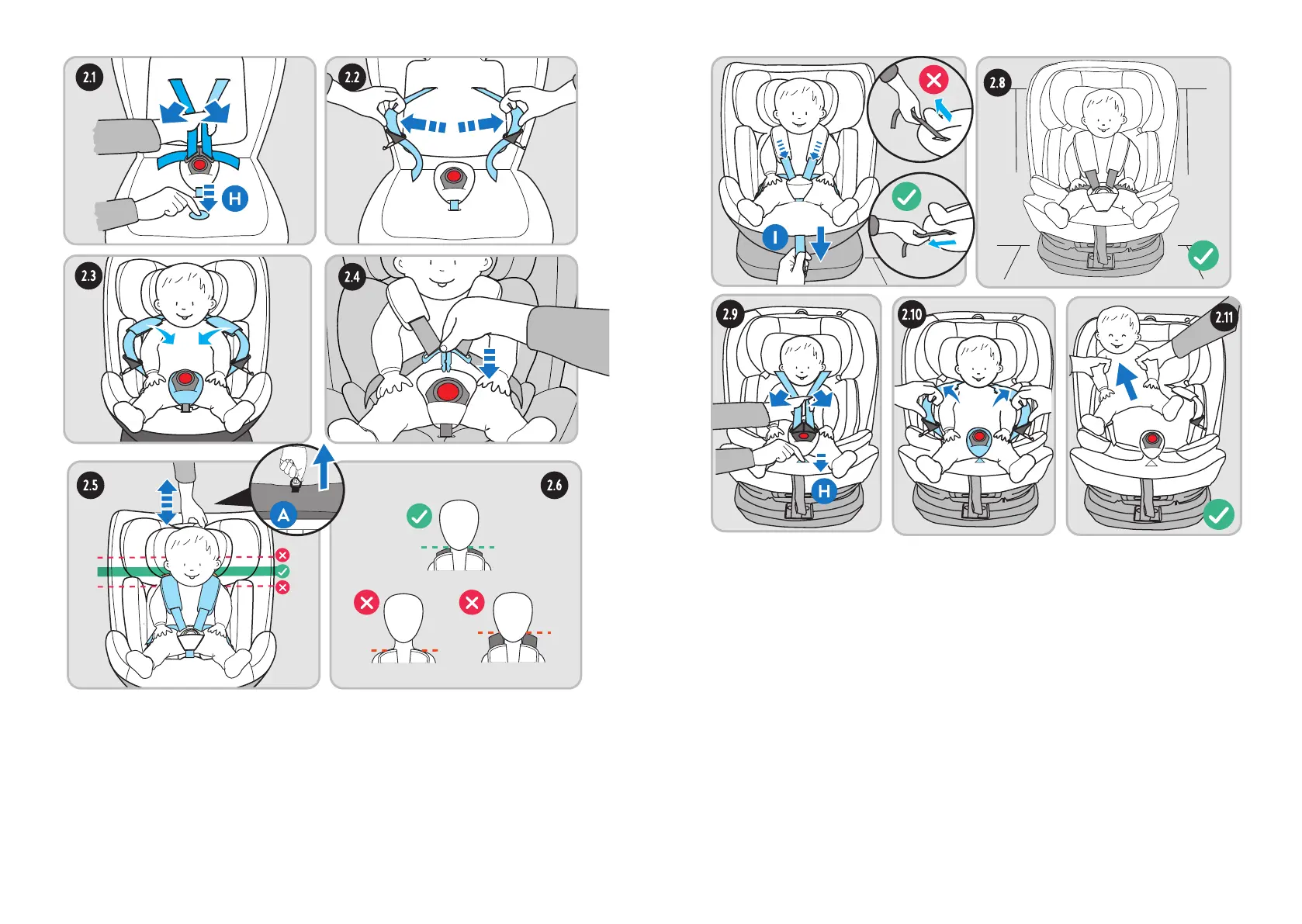 2.1

H

2.2

2.3

2.4

2.5

A

2.6

I

2.8

2.9

H

2.10

2.11