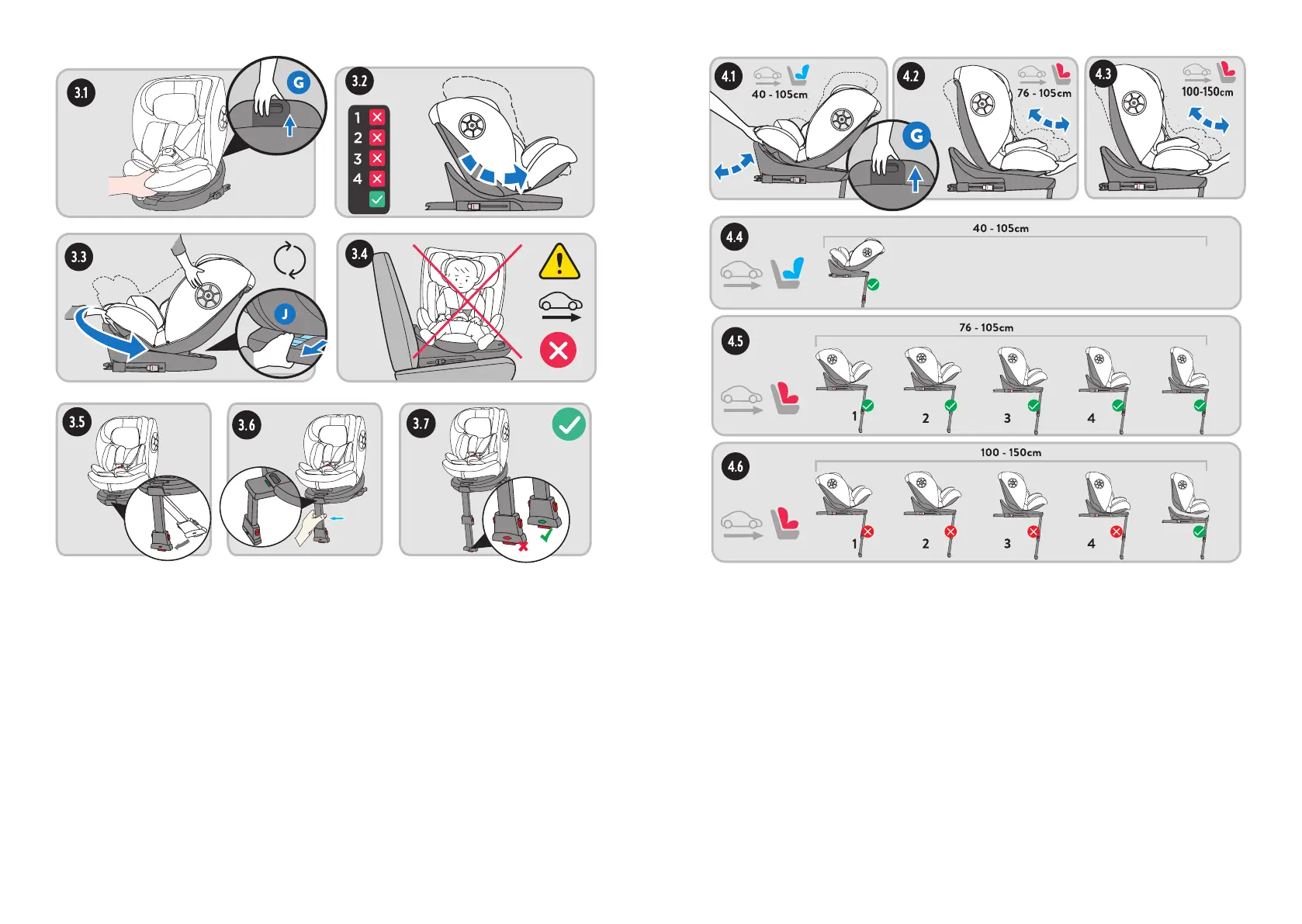 3.1
G

3.2
1
2
3
4

3.3
J

3.4

3.5

3.6

3.7

4.1
40 - 105cm
G

4.2
76 - 105cm

4.3
100-150cm

4.4
40 - 105cm

4.5
76 - 105cm
1
2
3
4

4.6
100 - 150cm
1
2
3
4