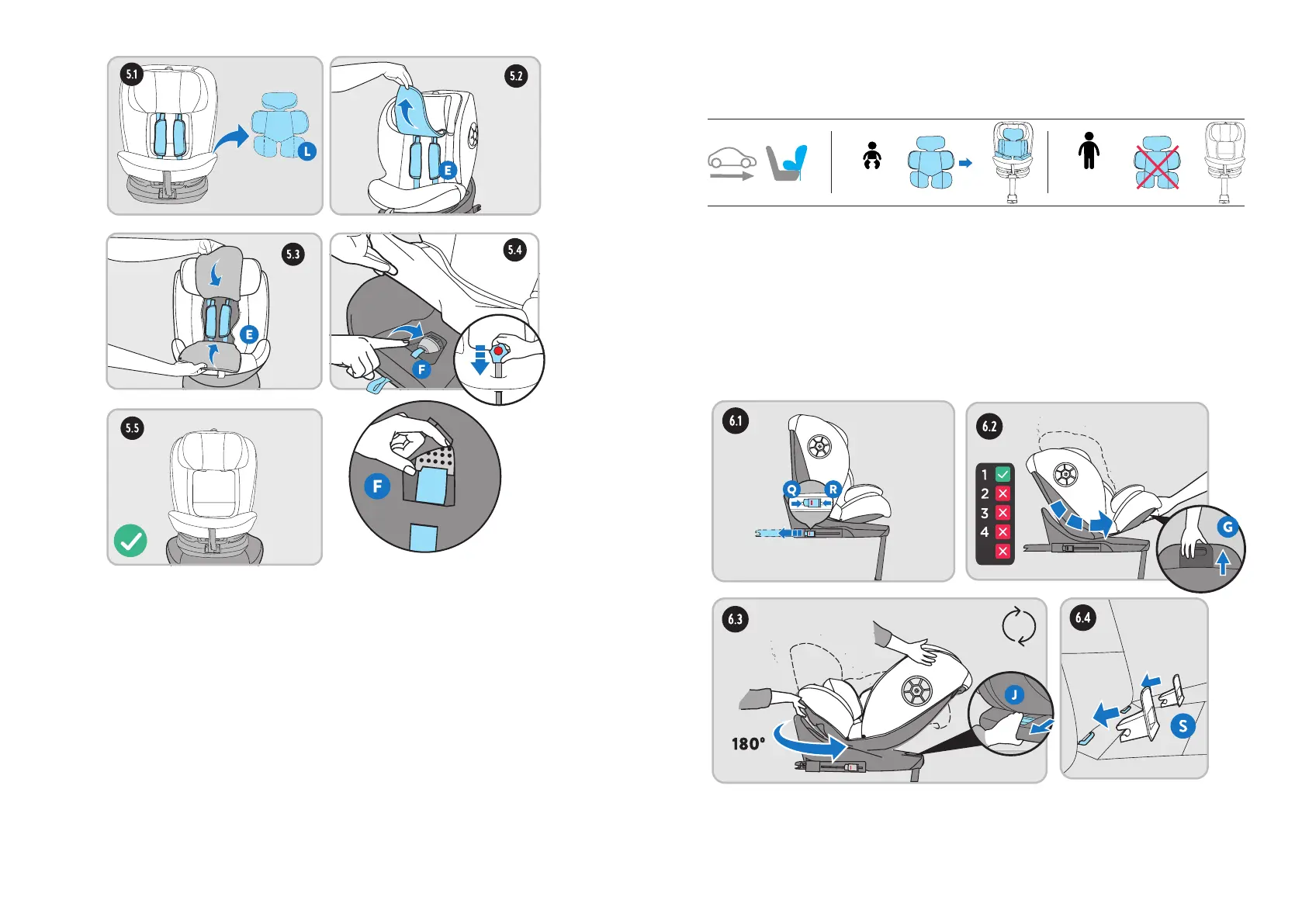 5.1
L
5.2
E
5.3
E
5.4
F
5.5
F

6.1
Q
R
6.2
1
2
3
4
G
6.3
180°
J
6.4
S