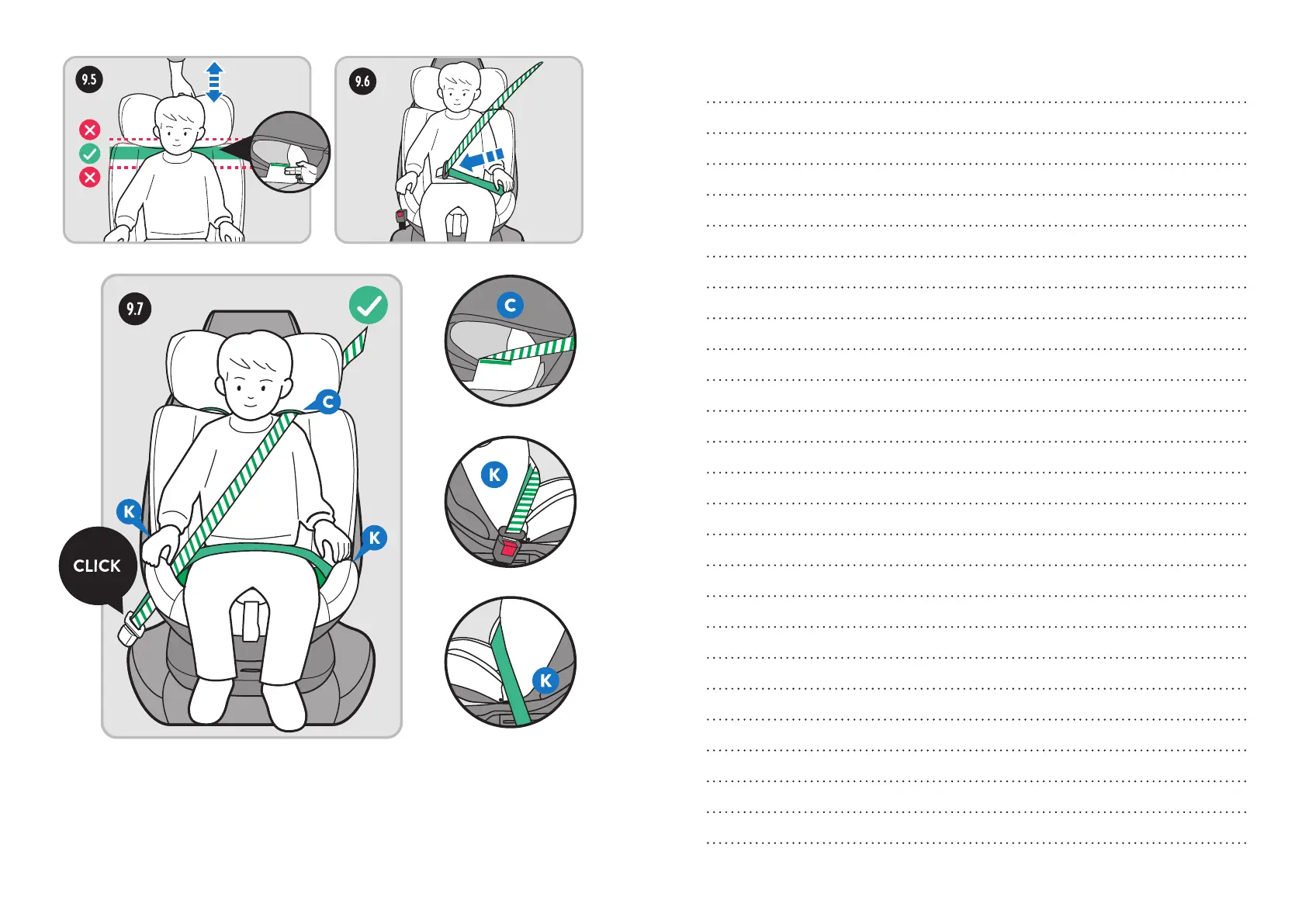 9.5

9.6

9.7

C

K

K

CLICK

C

K

K