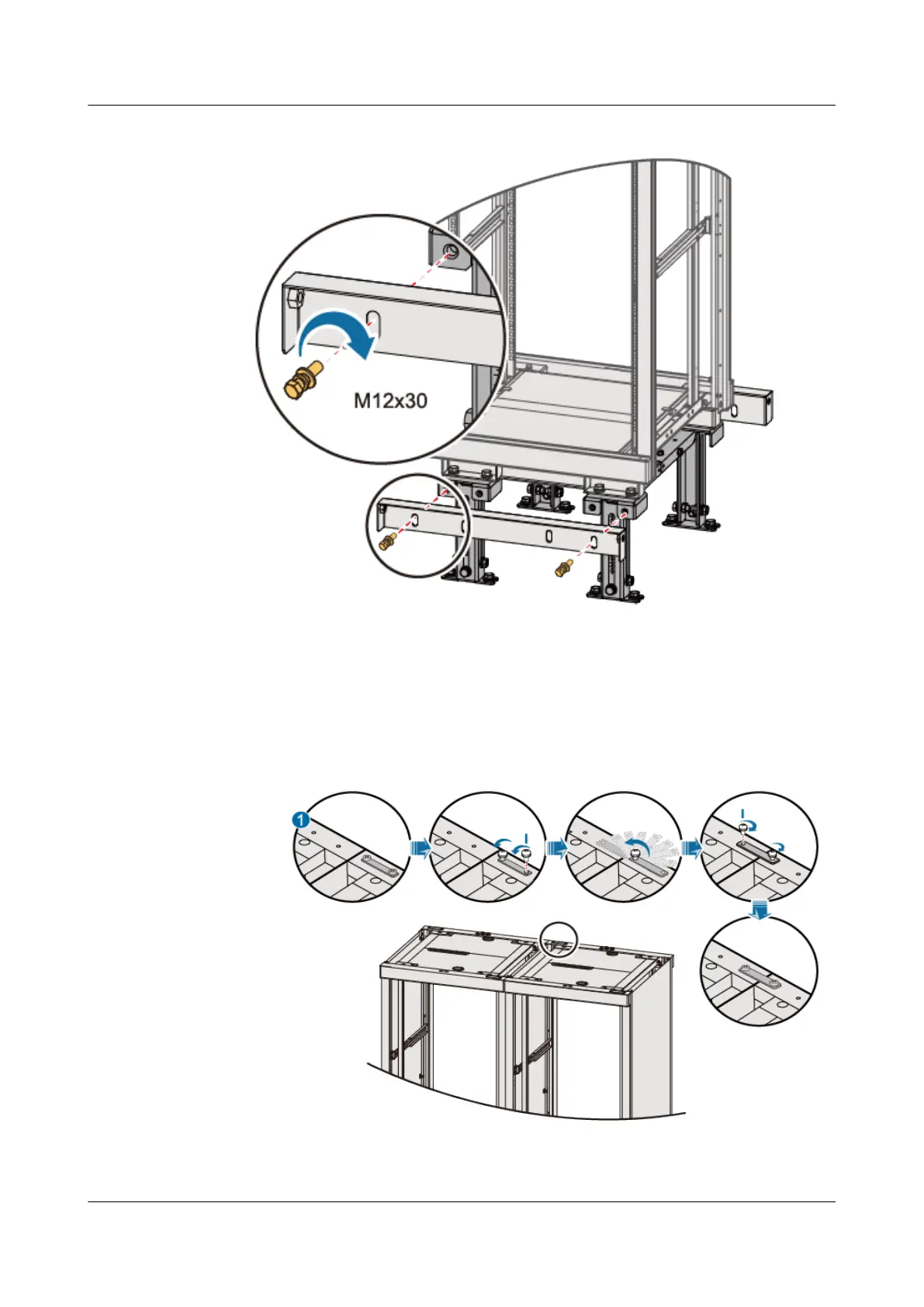 M12x30

1