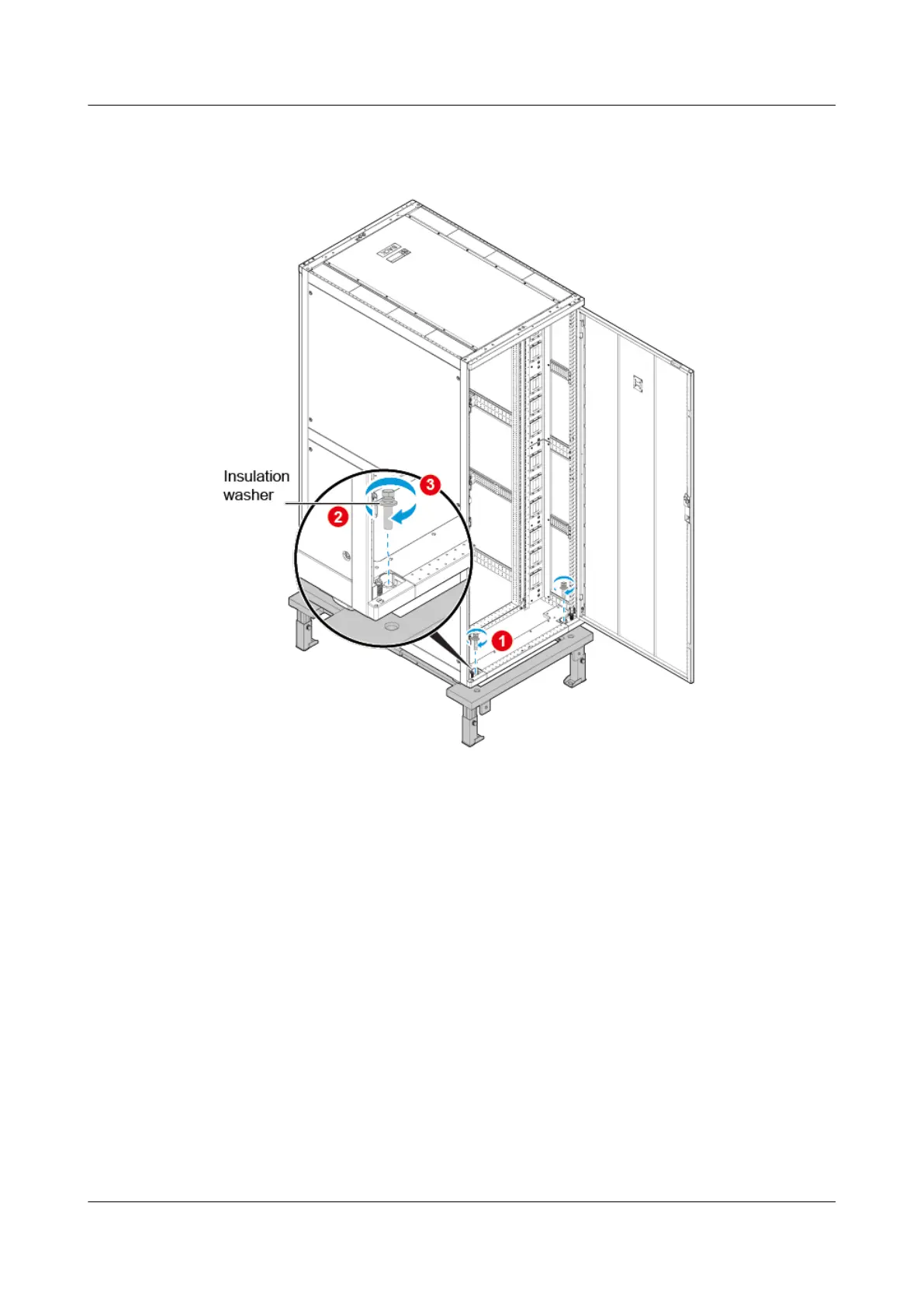 Insulation washer

3

2

1