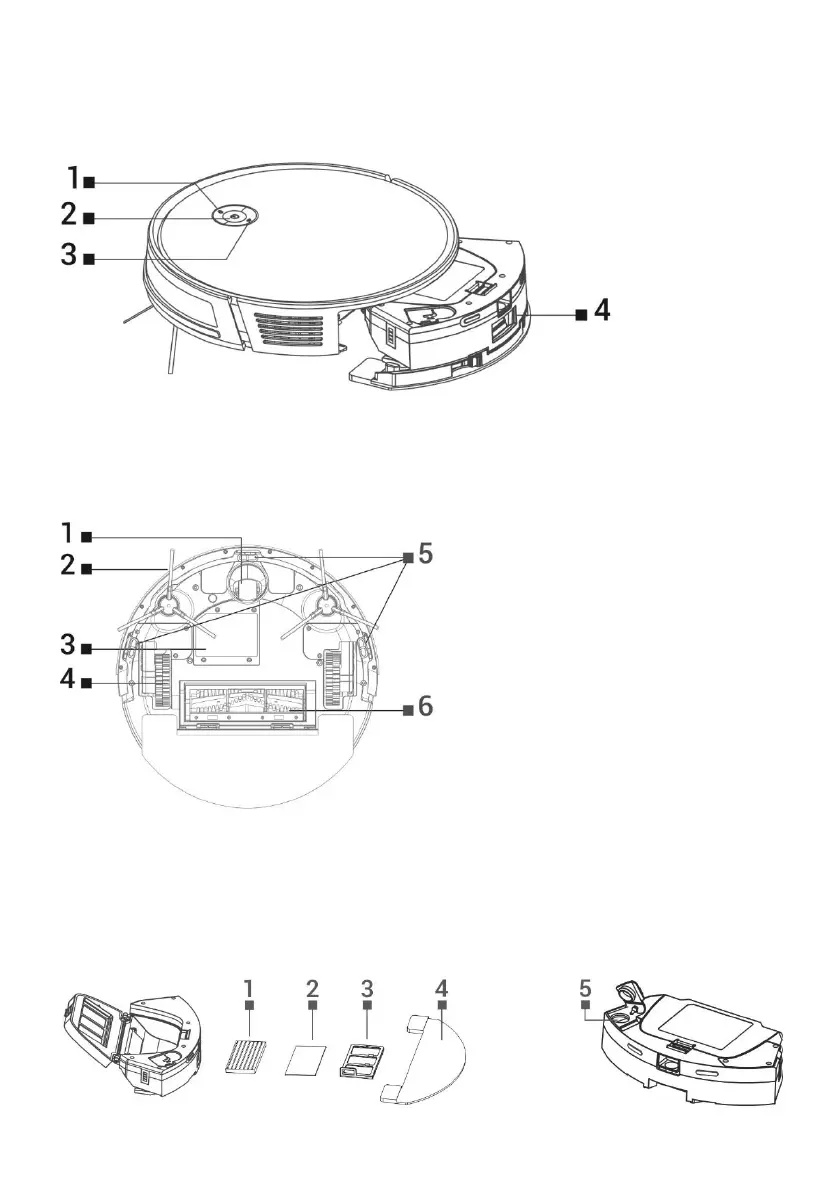 1
2
3
4

1
2
3
4
5
6

1
2
3
4
5