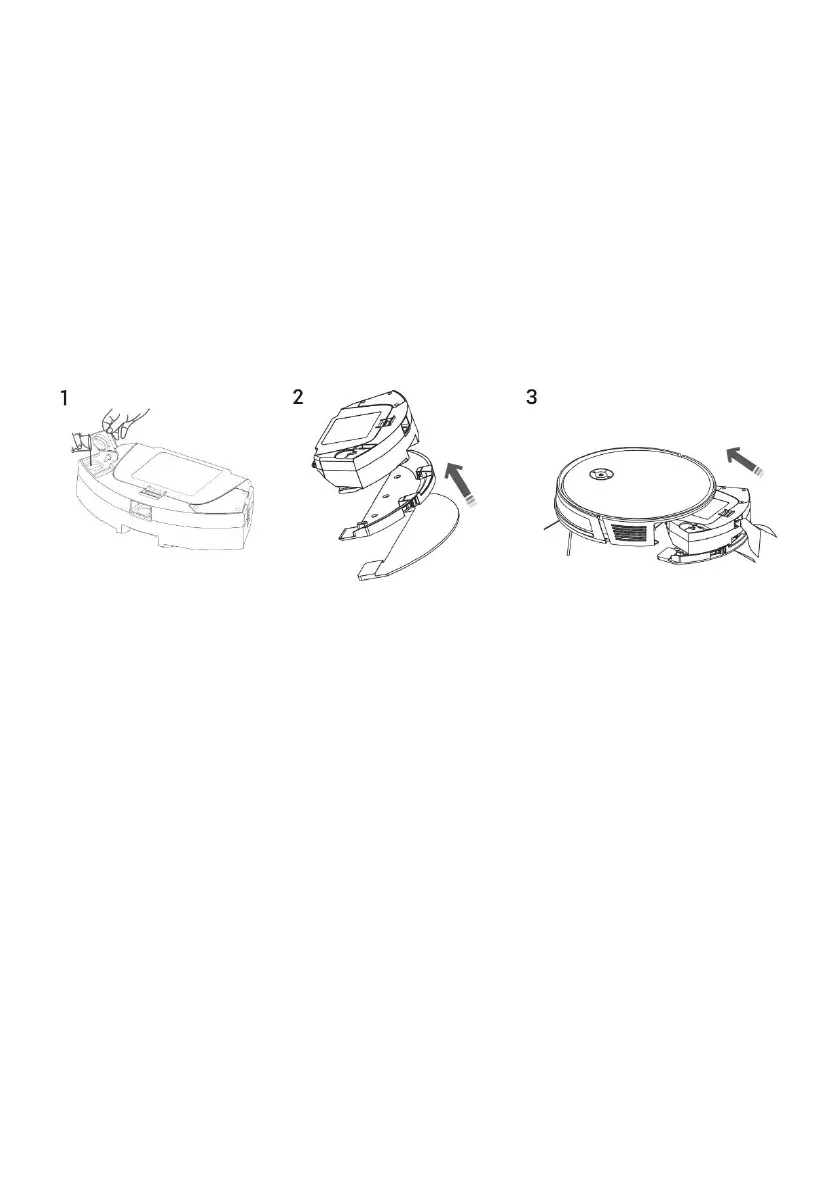 1

2

3