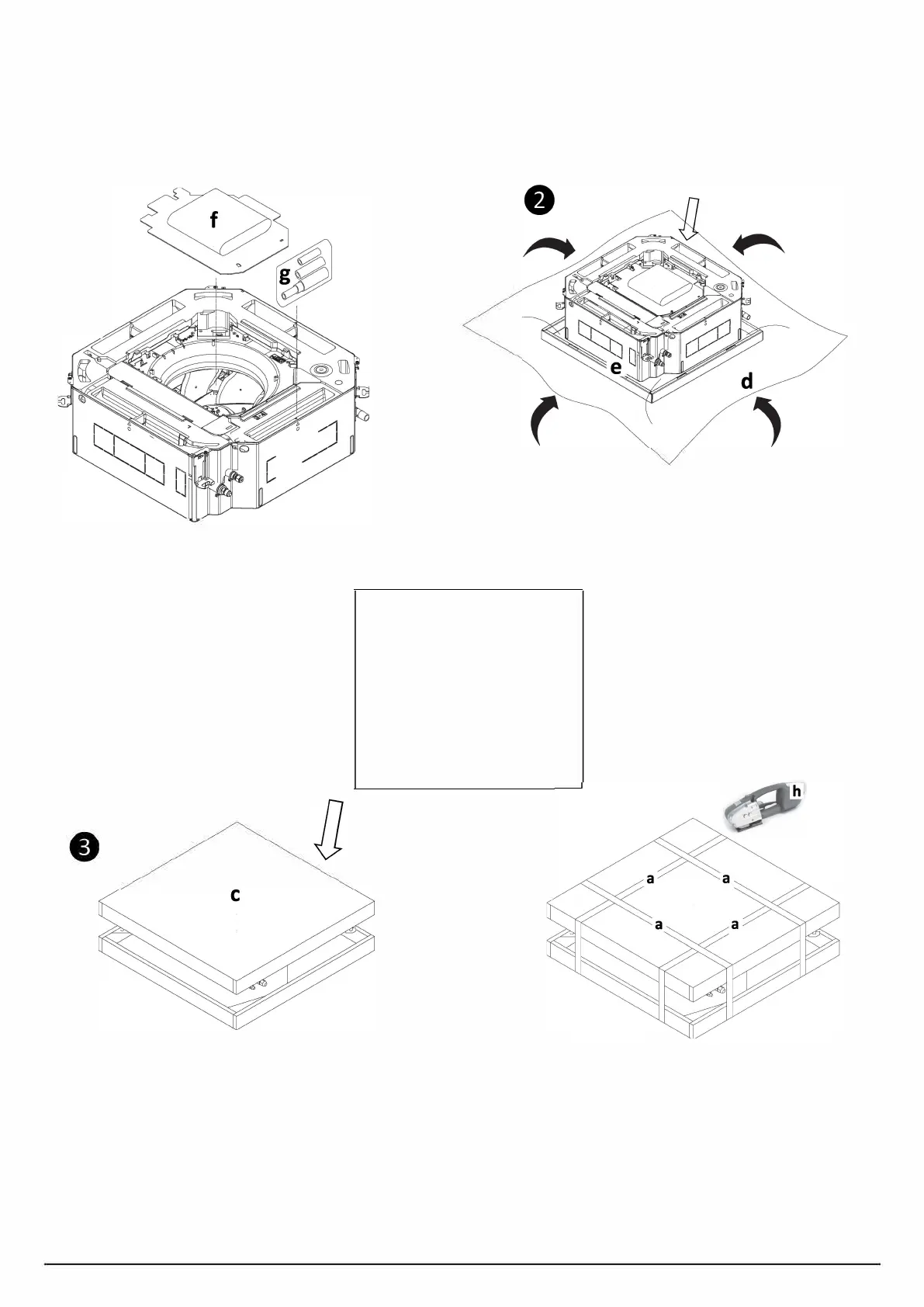 f

g

2

e

d

3

c

h

a

a

a

a