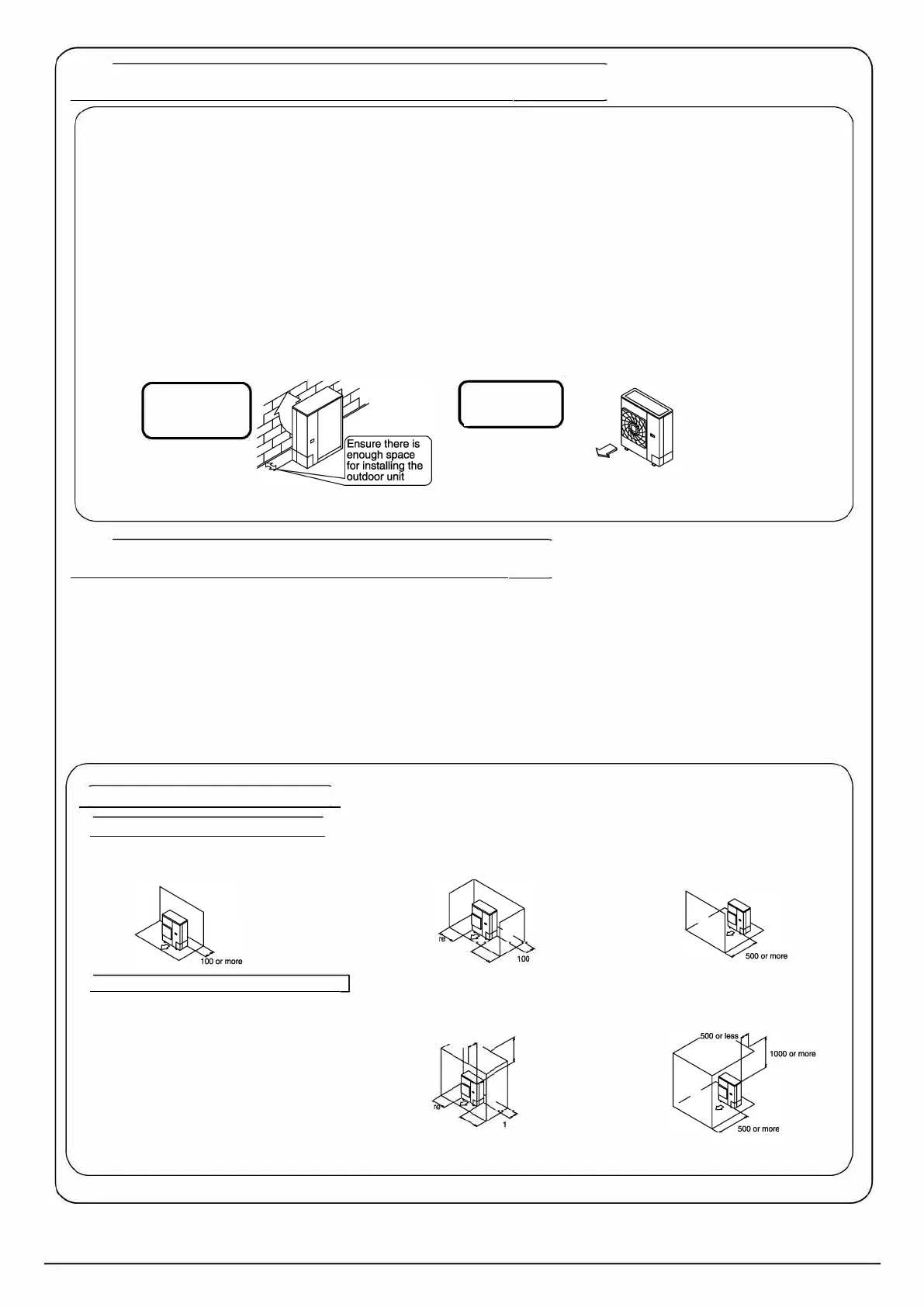 Ensure there is enough space for installing the outdoor unit

100 or more

re

100

500 or more

re

1

500 or less

1000 or more

500 or more