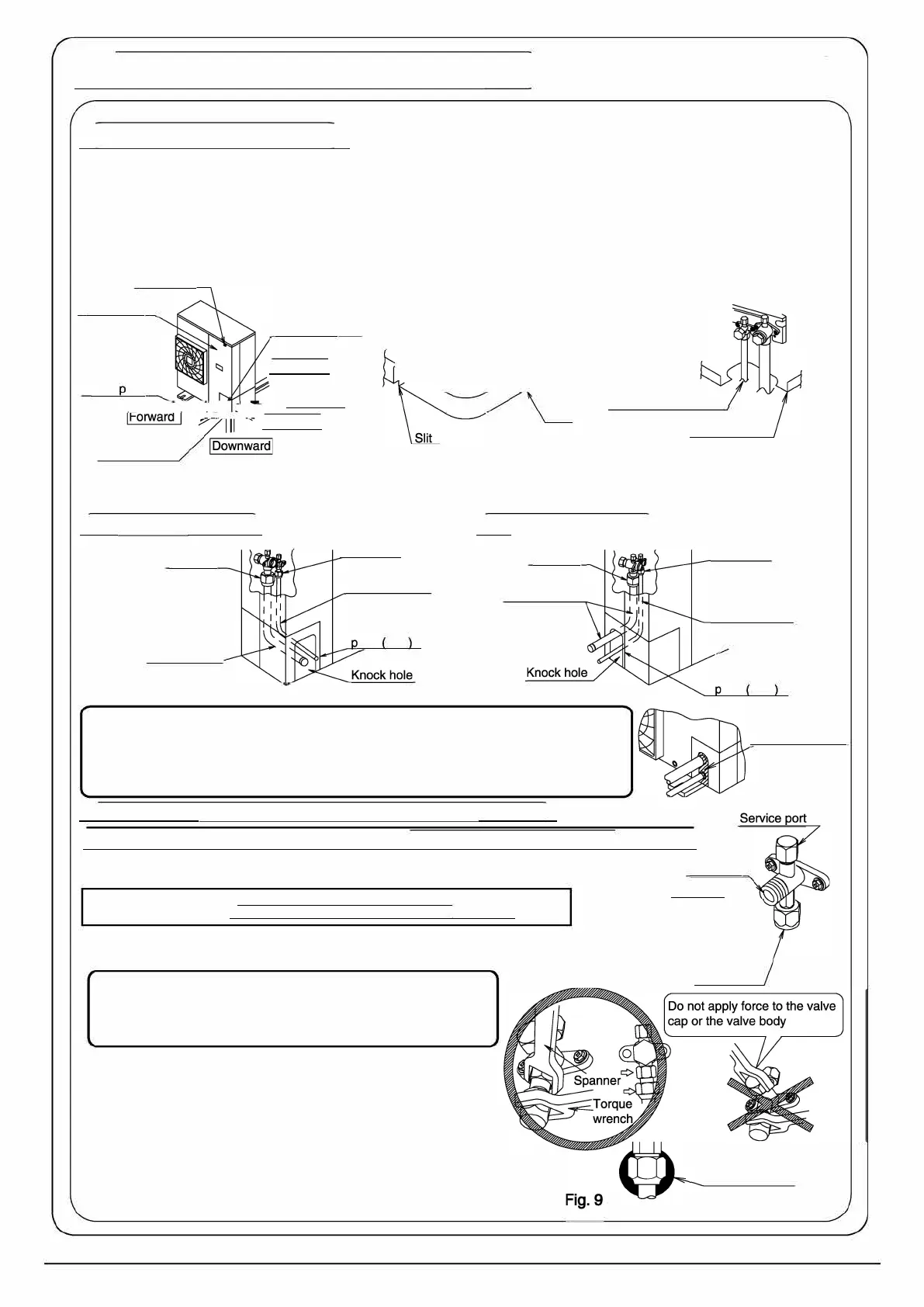 p

Forward

Downward

Slit

p ( )

Knock hole

Knock hole

p ( )

Service port

Do not apply force to the valve cap or the valve body

Spanner

Torque wrench

Fig. 9