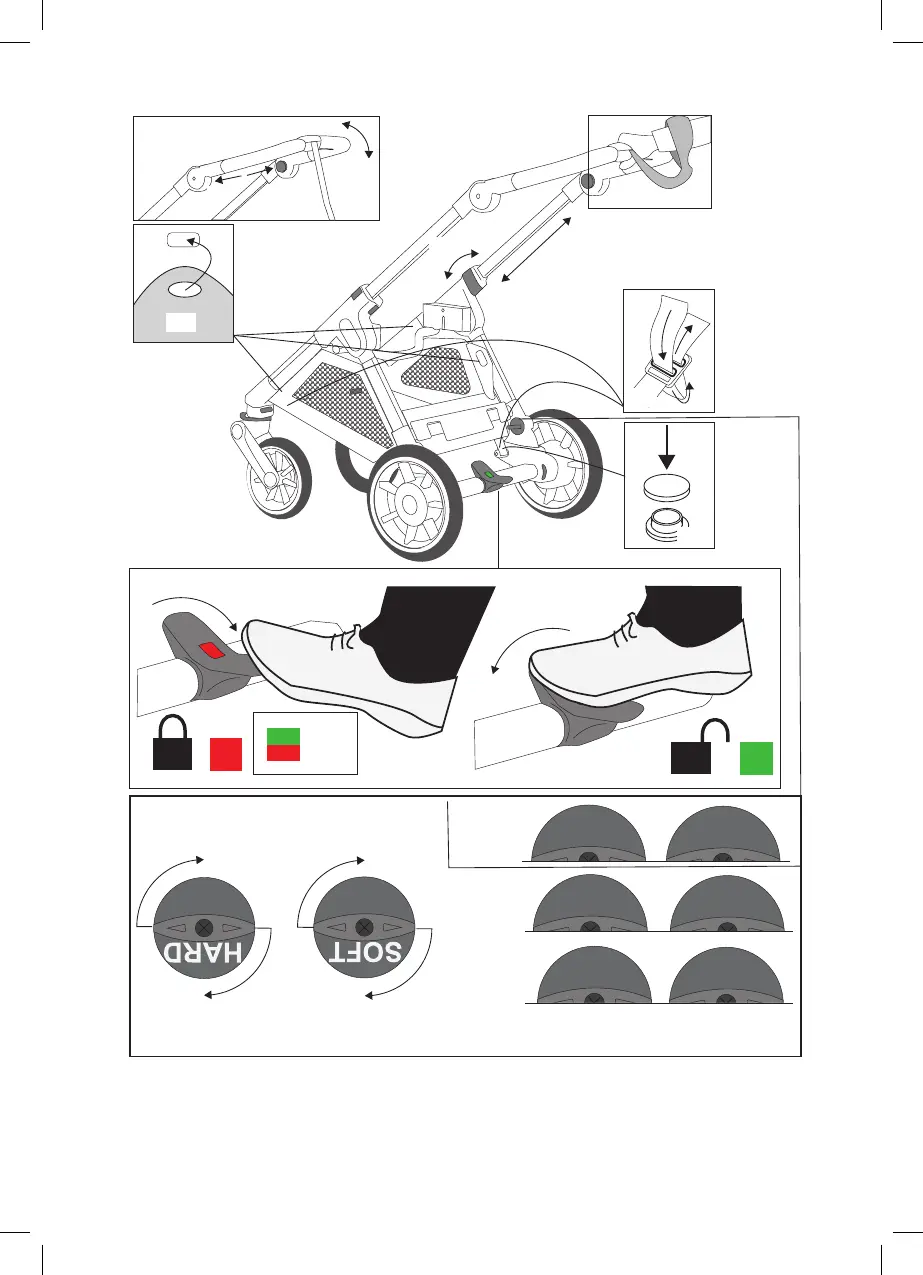 HARD

SOFT